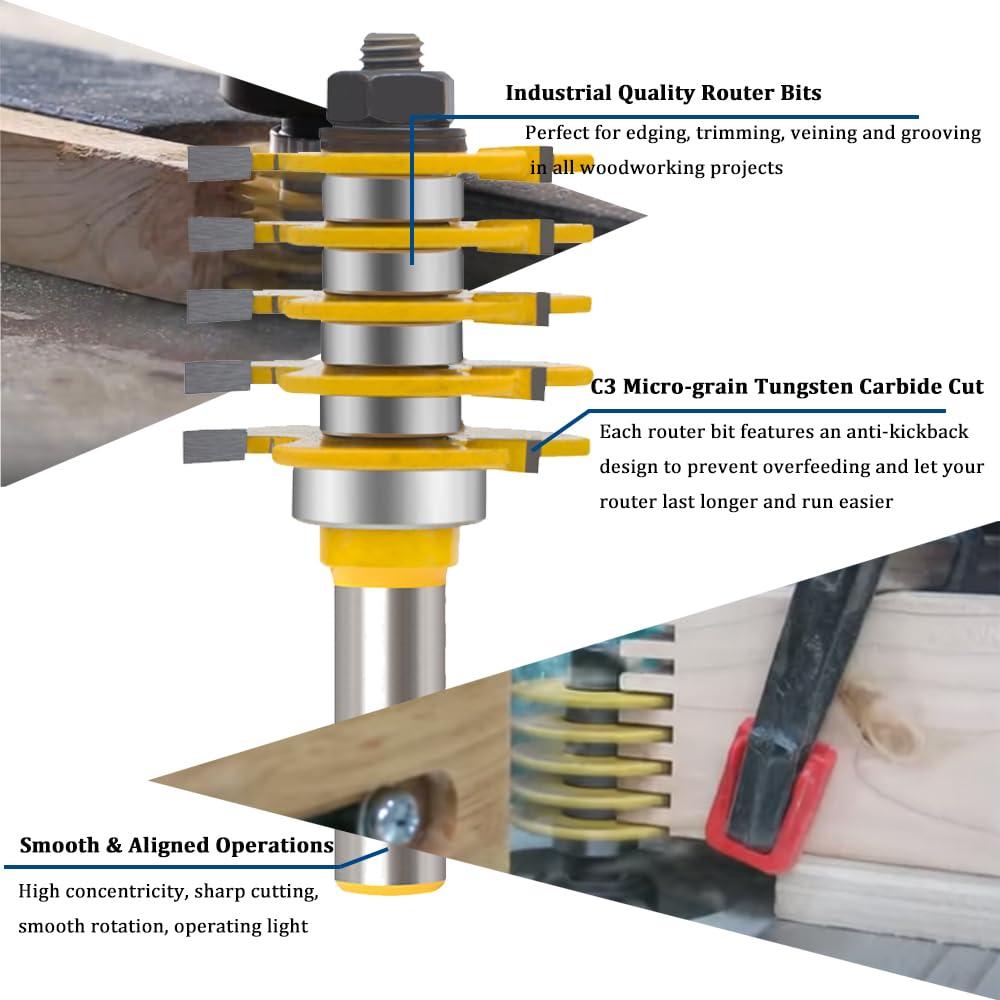 Industrial Quality Router Bits

Perfect for edging, trimming, veining and grooving in all woodworking projects

C3 Micro-grain Tungsten Carbide Cut

Each router bit features an anti-kickback design to prevent overfeeding and let your router last longer and run easier

Smooth & Aligned Operations

High concentricity, sharp cutting, smooth rotation, operating light