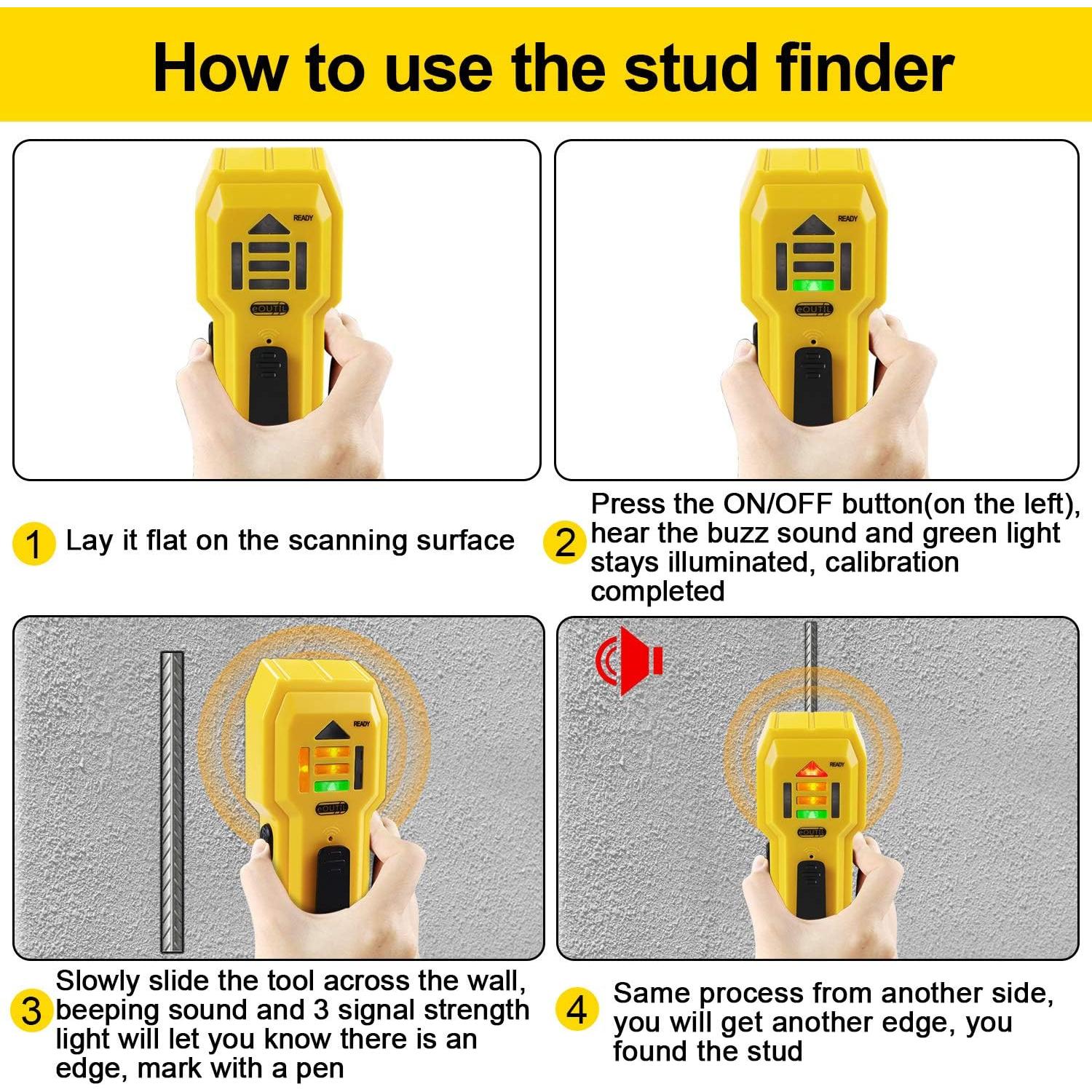 How to use the stud finder

READY

eOUTIL

READY

eOUTIL

1 Lay it flat on the scanning surface

2 Press the ON/OFF button(on the left), hear the buzz sound and green light stays illuminated, calibration completed

READY

eOUTIL

READY

eOUTIL

3 Slowly slide the tool across the wall, beeping sound and 3 signal strength light will let you know there is an edge, mark with a pen

4 Same process from another side, you will get another edge, you found the stud