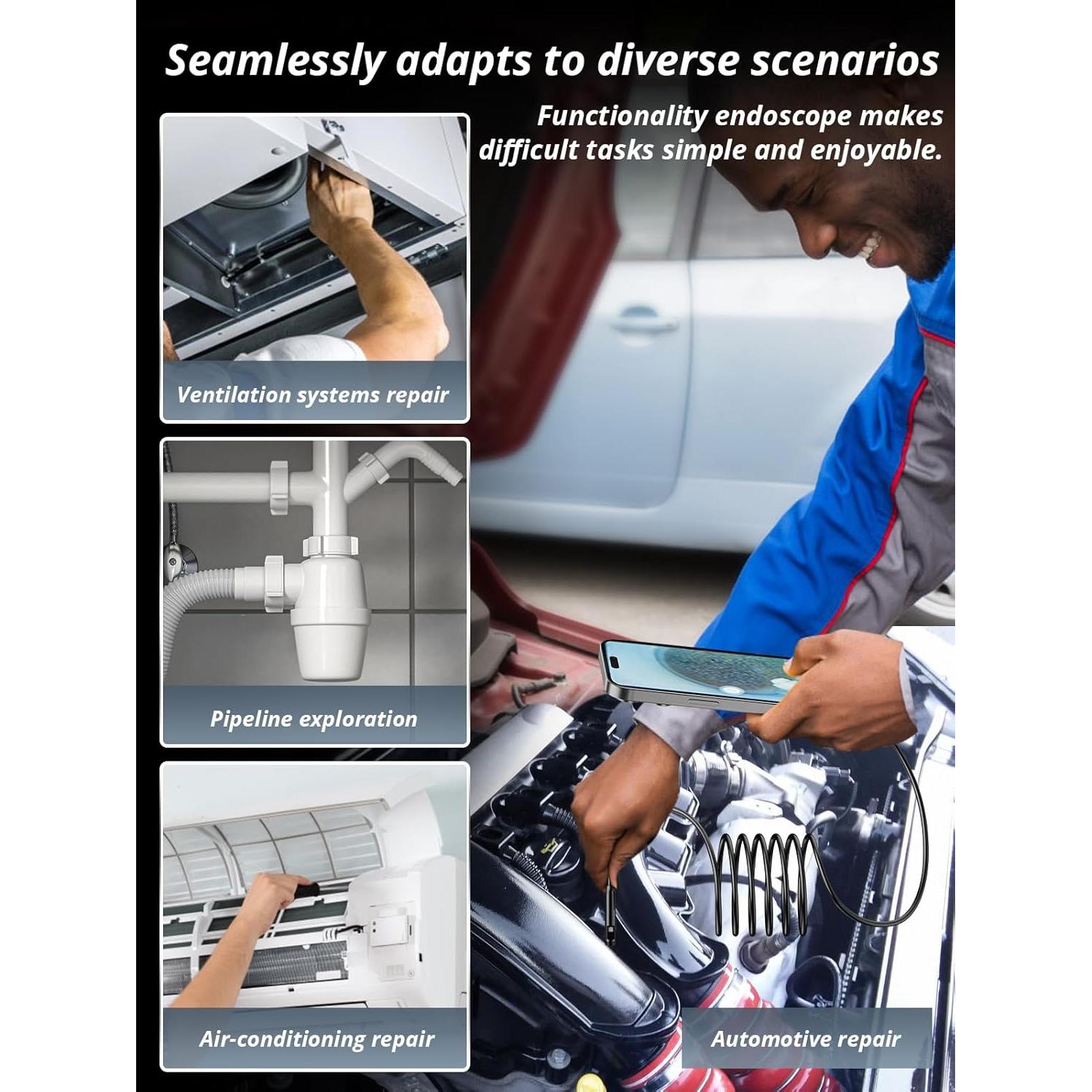 Seamlessly adapts to diverse scenarios

Functionality endoscope makes difficult tasks simple and enjoyable.

Ventilation systems repair

Pipeline exploration

Air-conditioning repair

Automotive repair