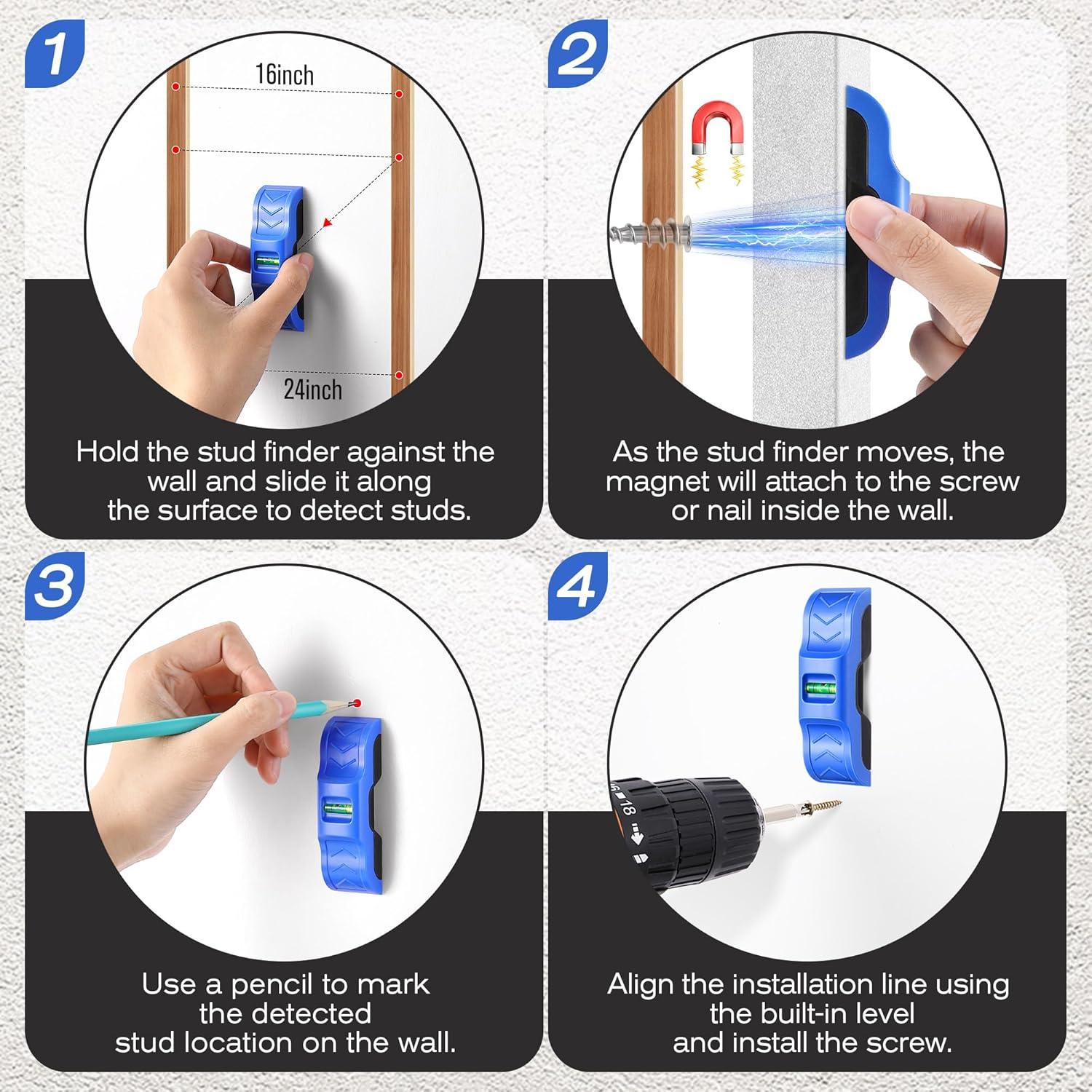 1

16inch

24inch

Hold the stud finder against the wall and slide it along the surface to detect studs.

2

As the stud finder moves, the magnet will attach to the screw or nail inside the wall.

3

Use a pencil to mark the detected stud location on the wall.

4

18

Align the installation line using the built-in level and install the screw.