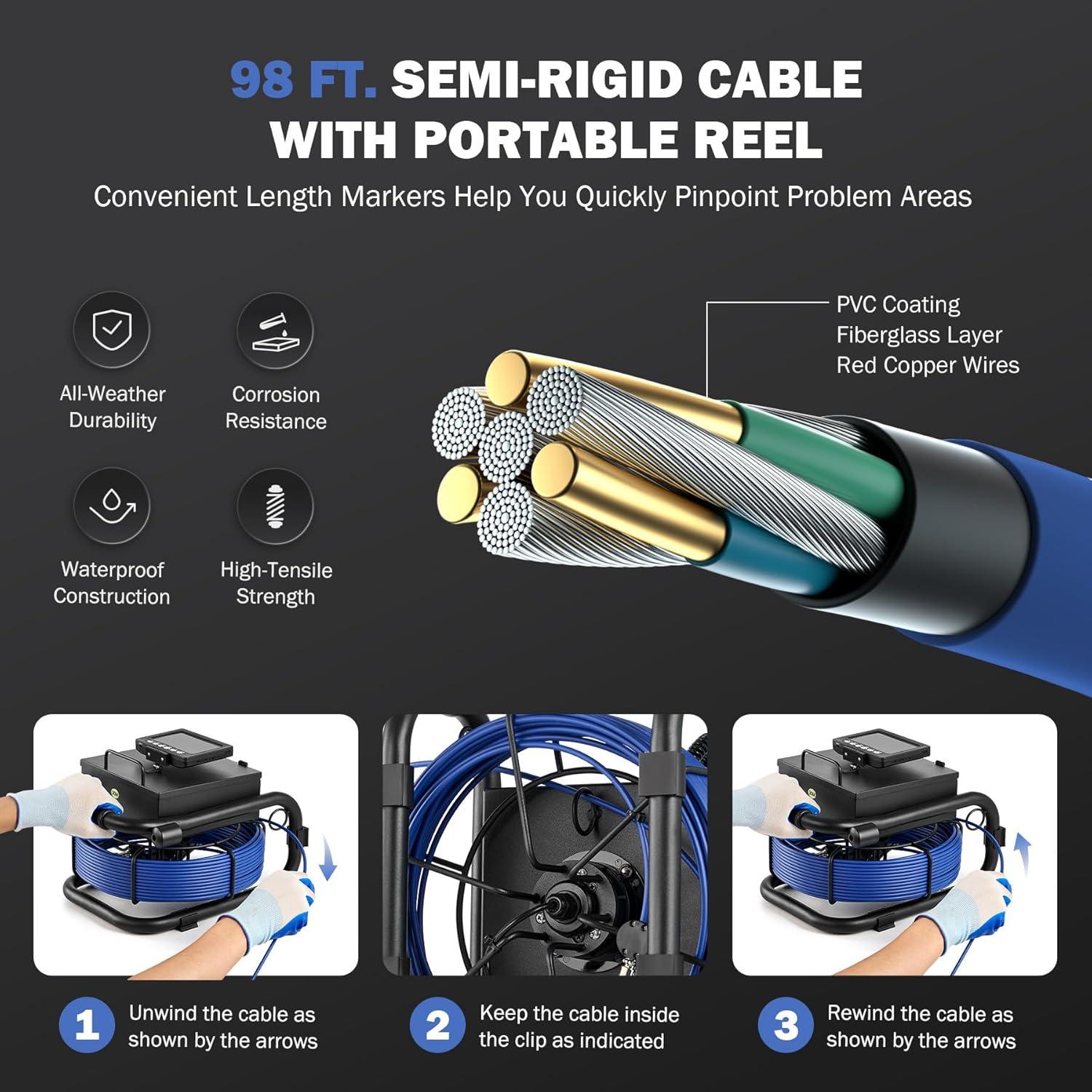 98 FT. SEMI-RIGID CABLE WITH PORTABLE REEL

Convenient Length Markers Help You Quickly Pinpoint Problem Areas

All-Weather Durability

Corrosion Resistance

Waterproof Construction

High-Tensile Strength

PVC Coating
Fiberglass Layer
Red Copper Wires

1 Unwind the cable as shown by the arrows

2 Keep the cable inside the clip as indicated

3 Rewind the cable as shown by the arrows