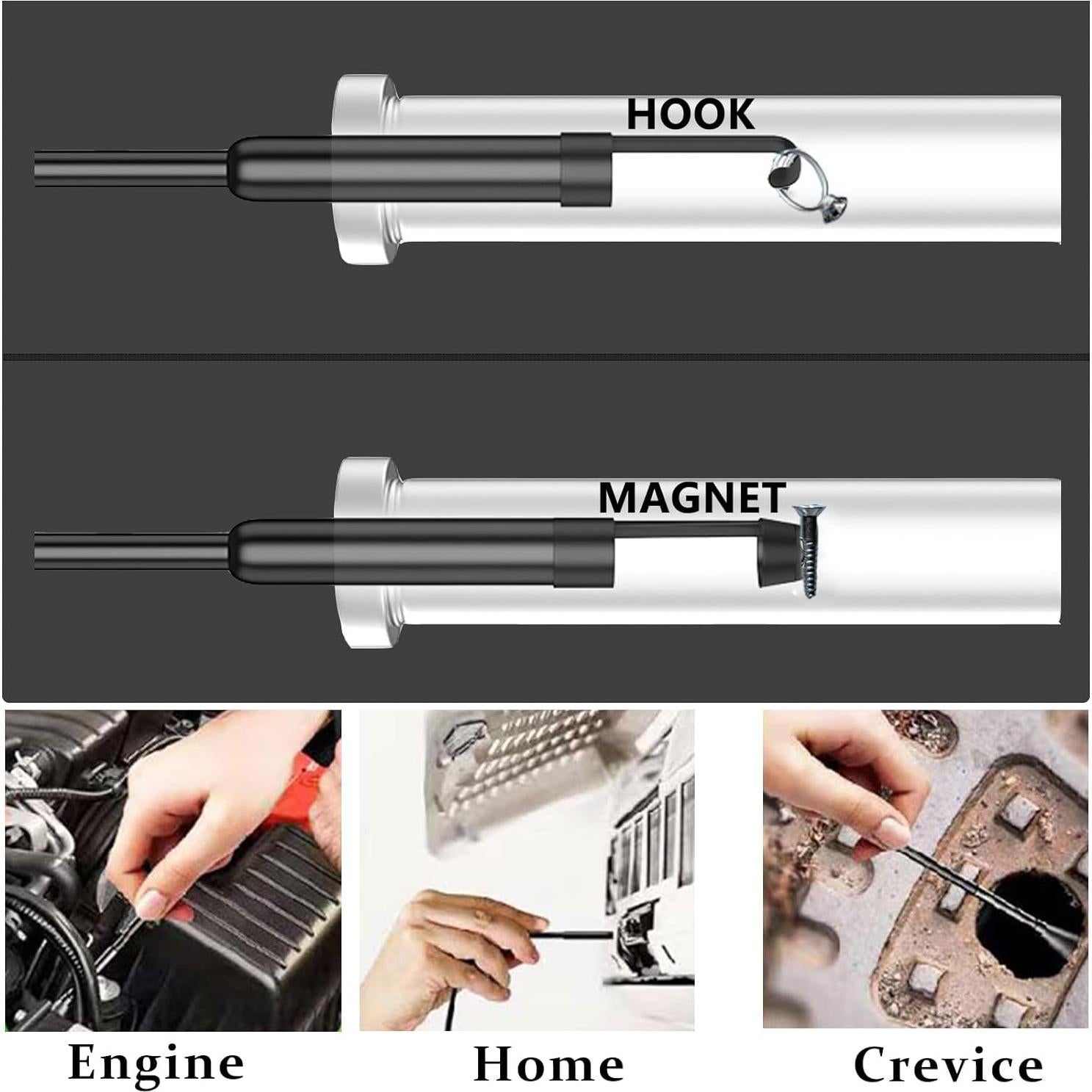 HOOK

MAGNET

Engine

Home

Crevice