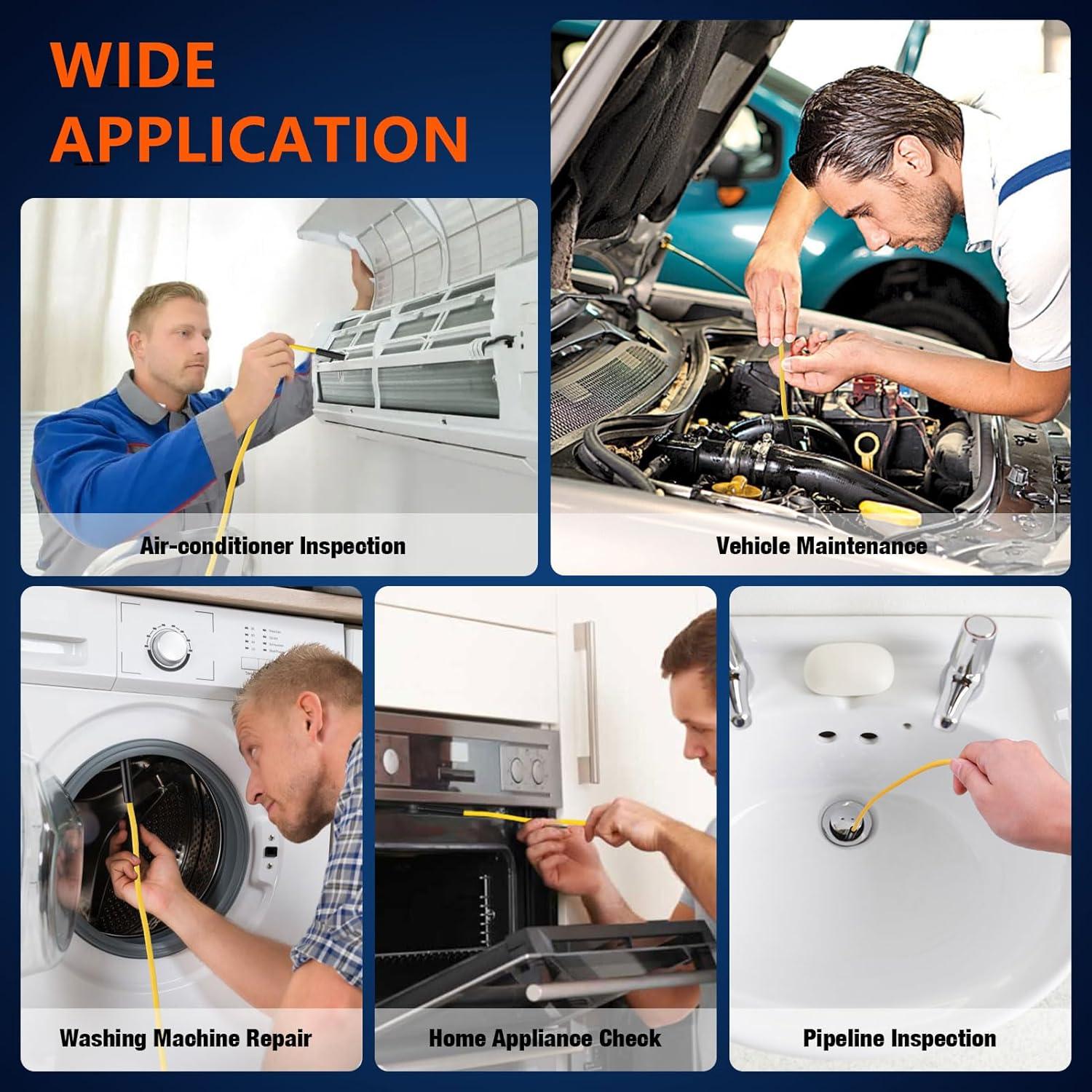 WIDE APPLICATION

Air-conditioner Inspection

Vehicle Maintenance

Washing Machine Repair

Home Appliance Check

Pipeline Inspection