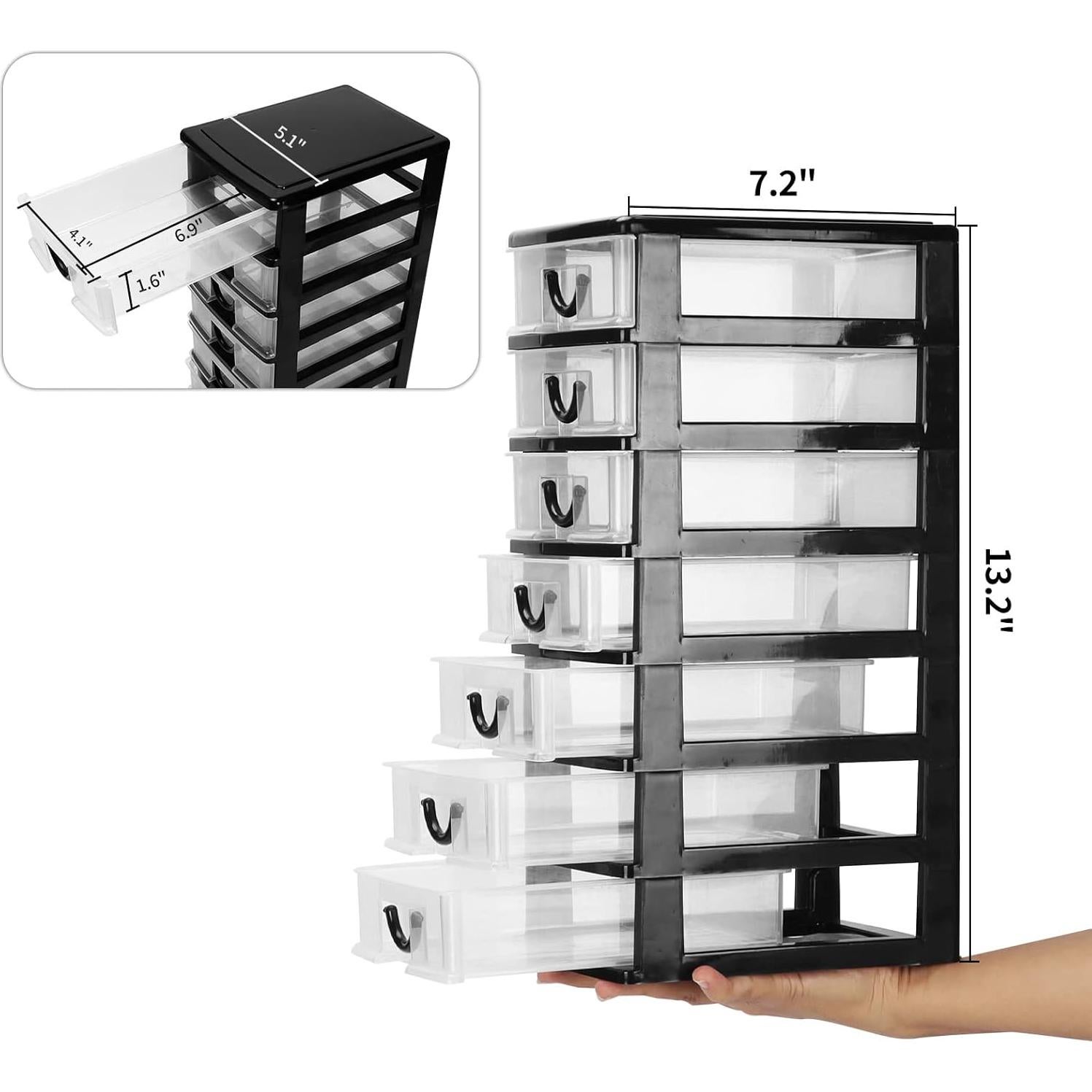 5.1"

4.1"

6.9"

1.6"

7.2"

13.2"