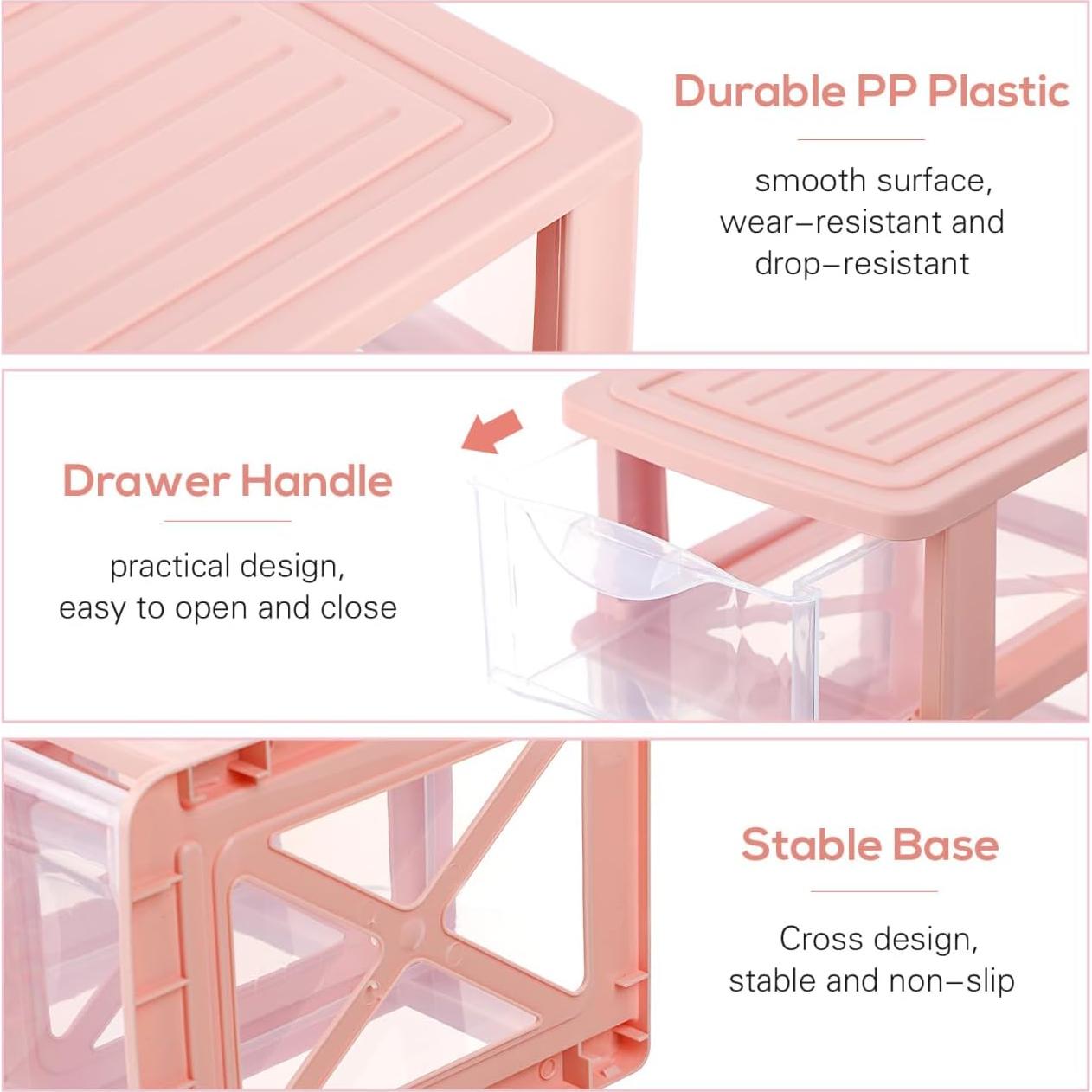 Durable PP Plastic

smooth surface, wear–resistant and drop–resistant

Drawer Handle

practical design, easy to open and close

Stable Base

Cross design, stable and non–slip