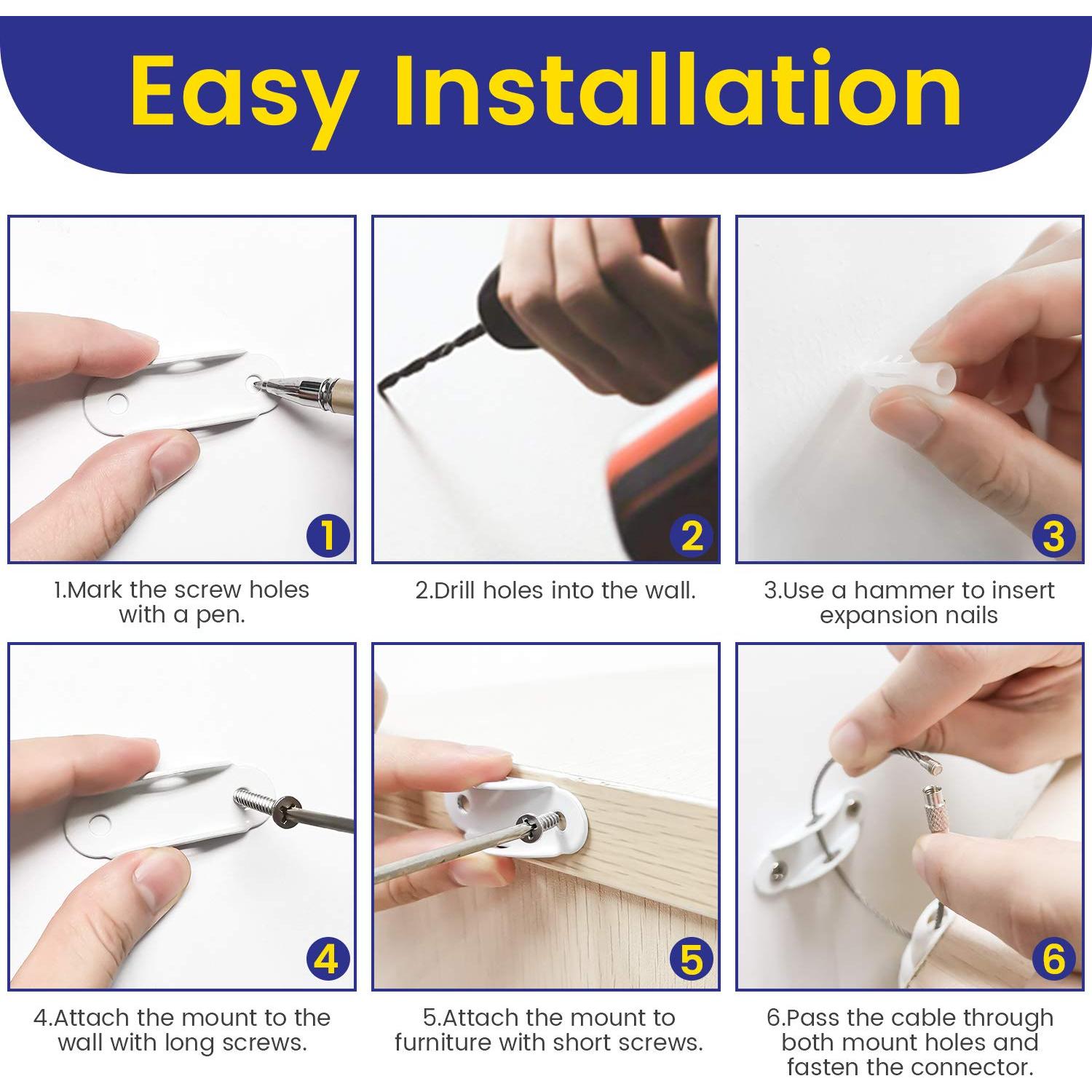 Easy Installation

1

1.Mark the screw holes with a pen.

2

2.Drill holes into the wall.

3

3.Use a hammer to insert expansion nails

4

4.Attach the mount to the wall with long screws.

5

5.Attach the mount to furniture with short screws.

6

6.Pass the cable through both mount holes and fasten the connector.