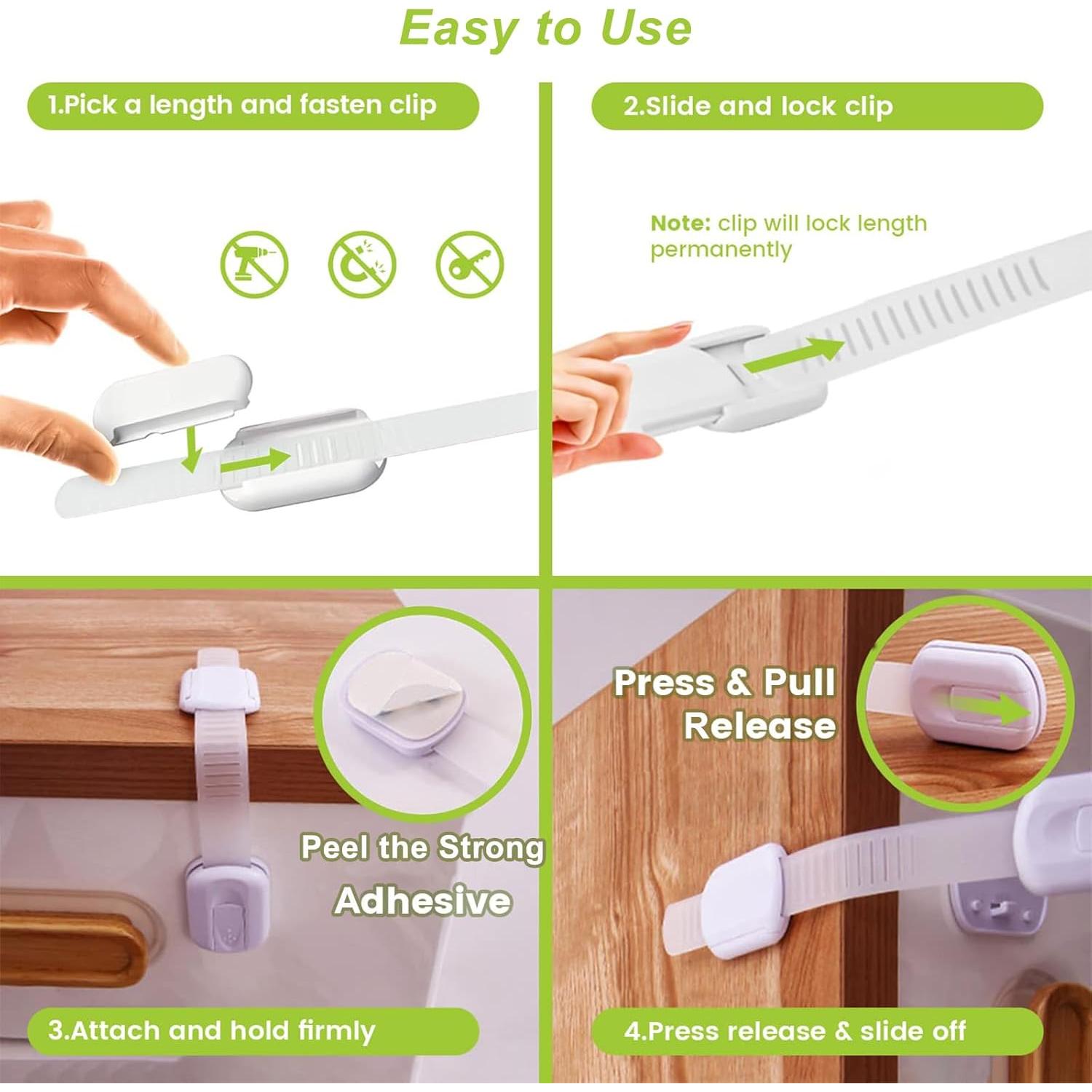 Easy to Use

1.Pick a length and fasten clip

2.Slide and lock clip

Note: clip will lock length permanently

Peel the Strong Adhesive

Press & Pull Release

3.Attach and hold firmly

4.Press release & slide off