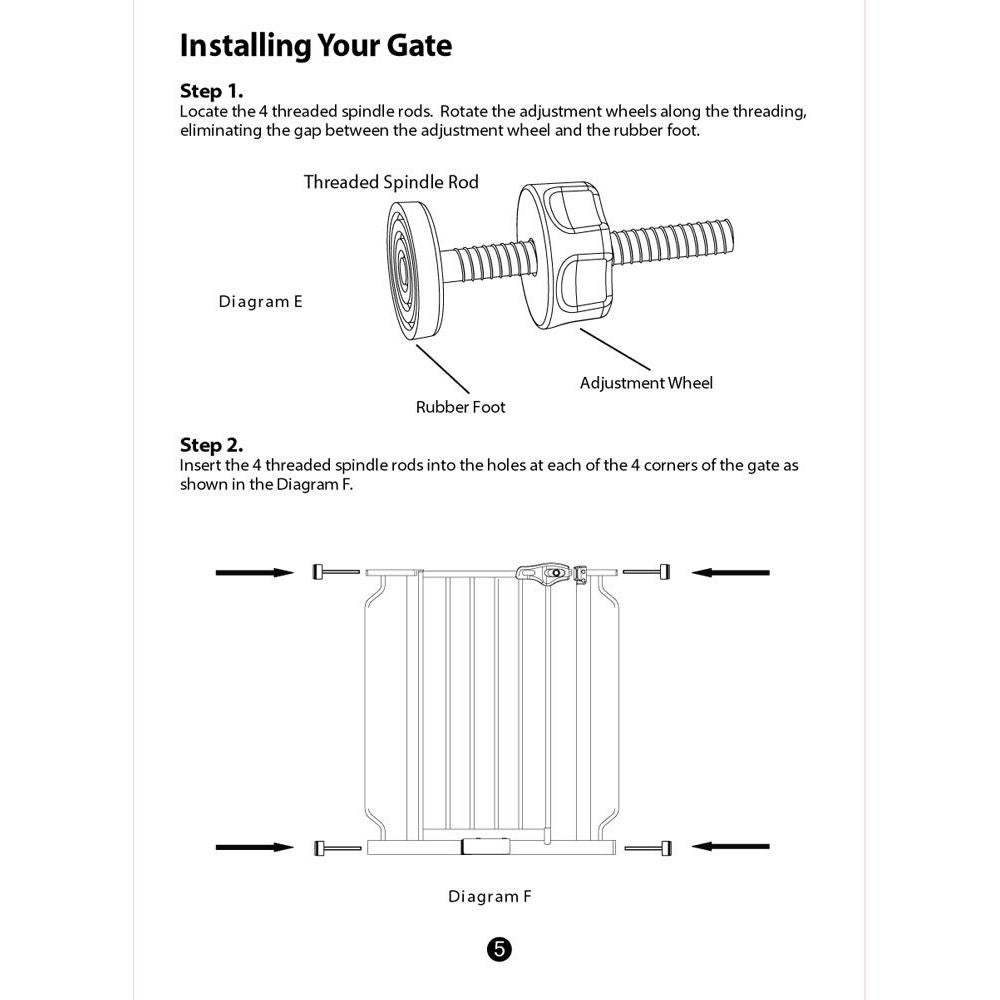 Installing Your Gate

Step 1.
Locate the 4 threaded spindle rods. Rotate the adjustment wheels along the threading, eliminating the gap between the adjustment wheel and the rubber foot.

Threaded Spindle Rod

Diagram E

Adjustment Wheel

Rubber Foot

Step 2.
Insert the 4 threaded spindle rods into the holes at each of the 4 corners of the gate as shown in the Diagram F.

Diagram F

5