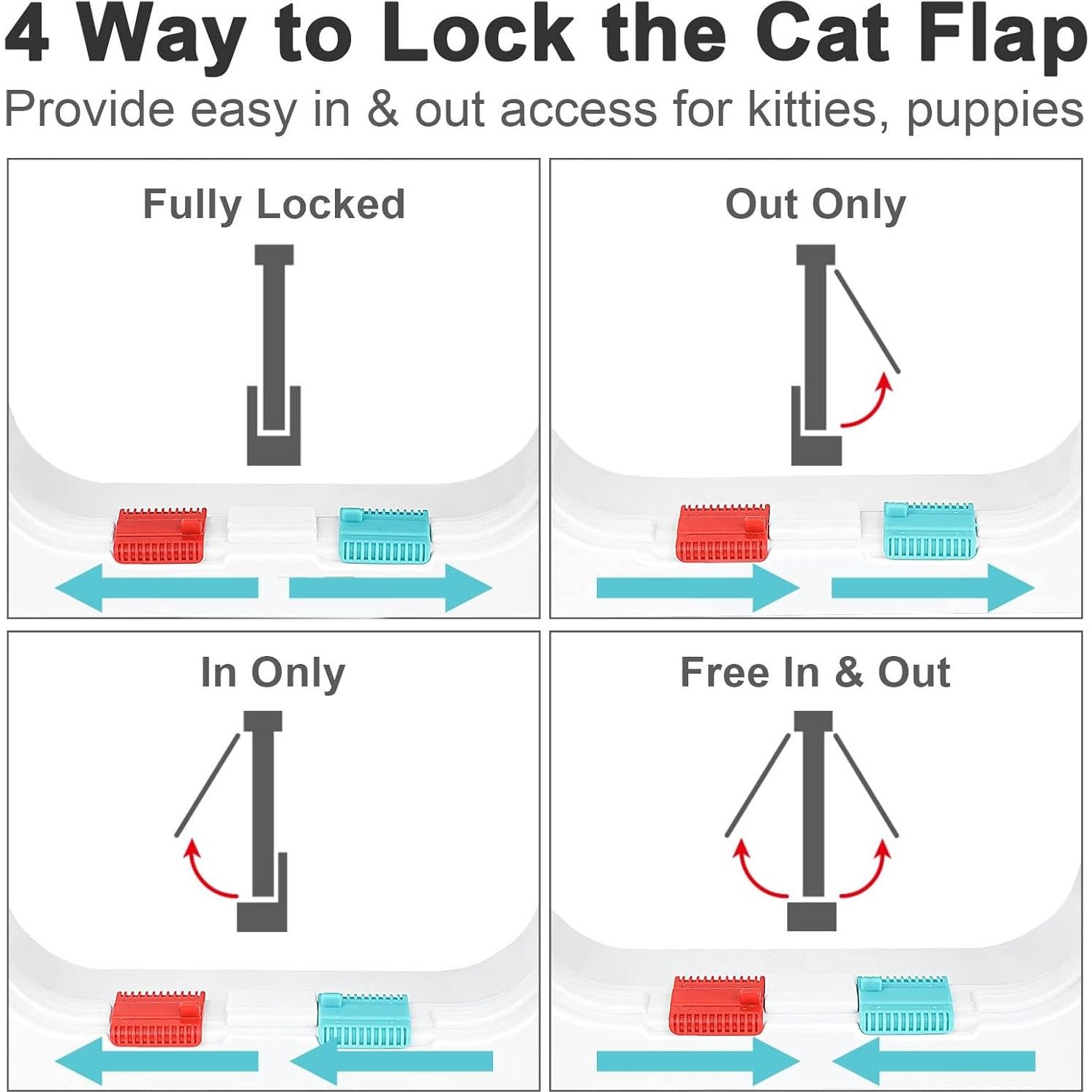 4 Way to Lock the Cat Flap

Provide easy in & out access for kitties, puppies

Fully Locked

Out Only

In Only

Free In & Out