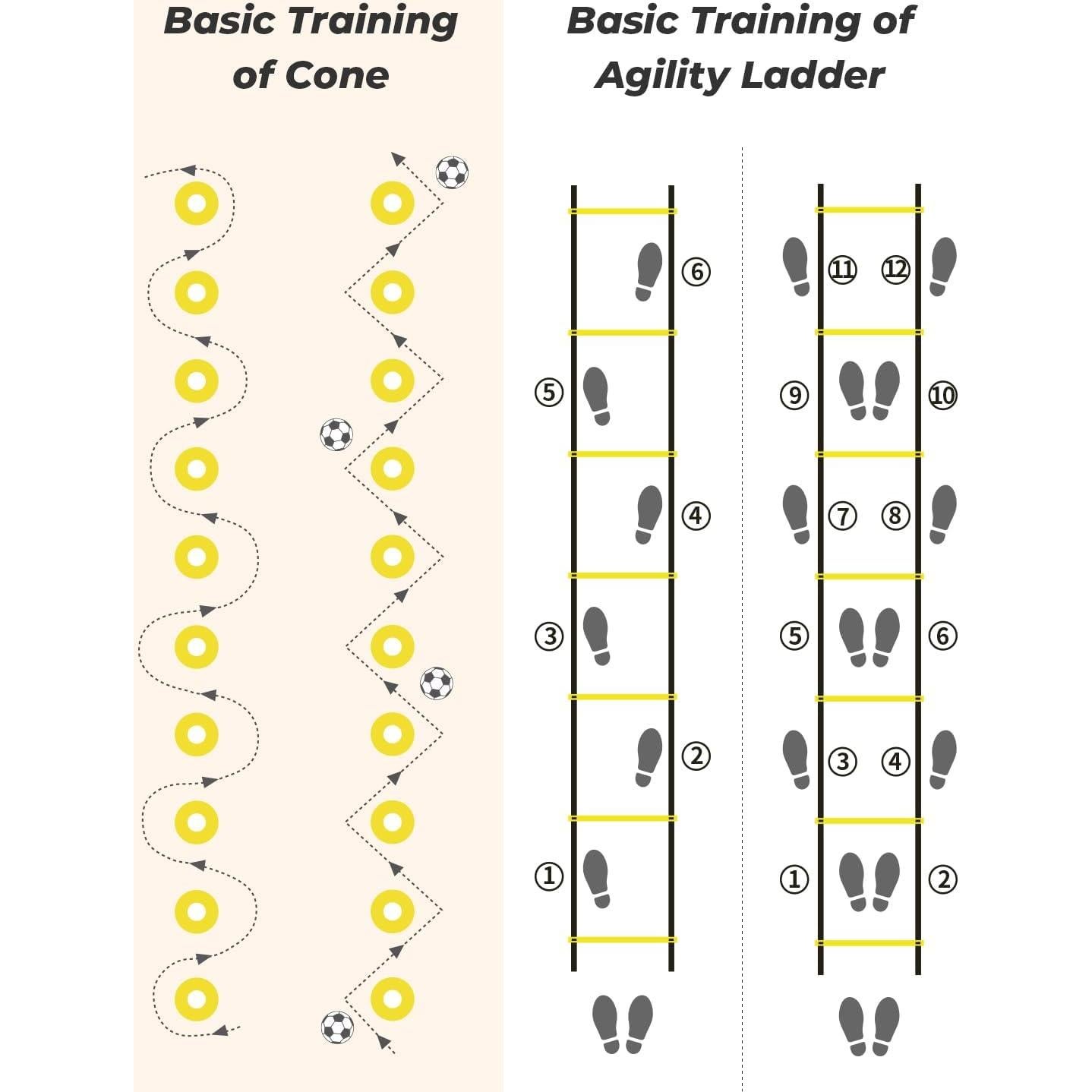 Basic Training of Cone

Basic Training of Agility Ladder

⑥
⑤
④
③
②
①

⑪ ⑫
⑨ ⑩
⑦ ⑧
⑤ ⑥
③ ④
① ②