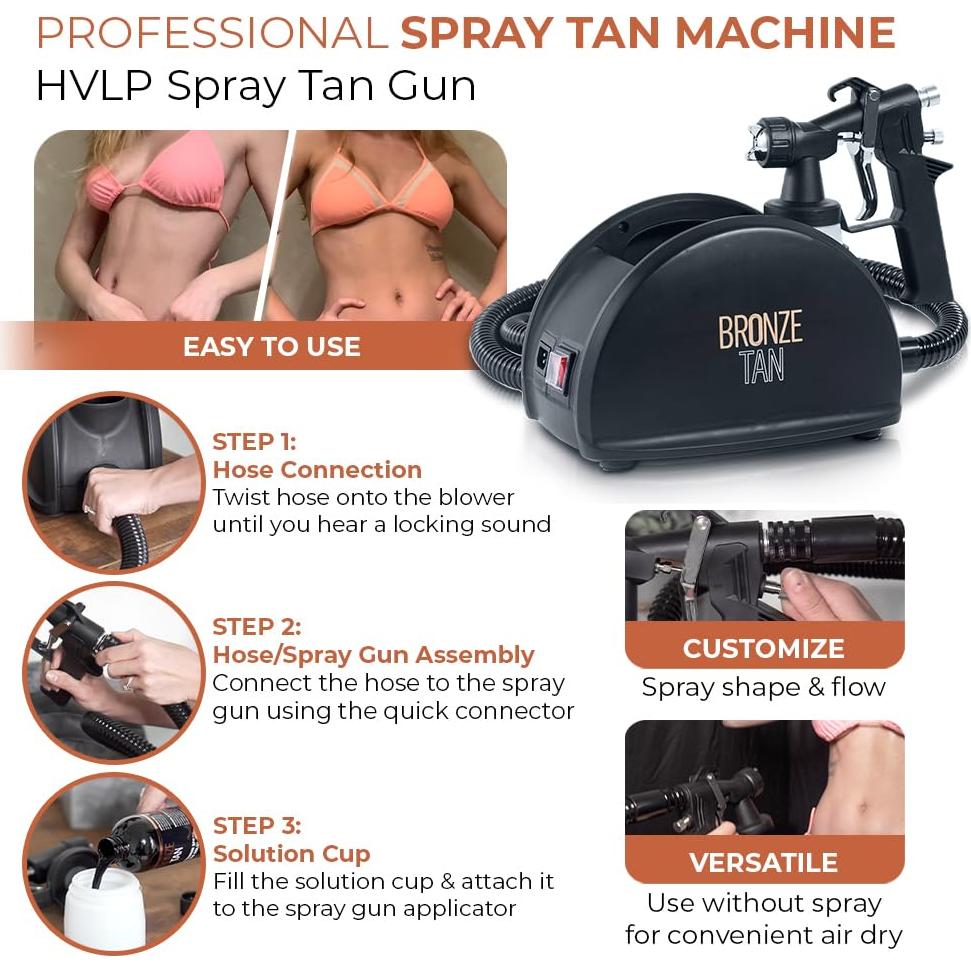 PROFESSIONAL SPRAY TAN MACHINE
HVLP Spray Tan Gun

EASY TO USE

BRONZE TAN

STEP 1:
Hose Connection
Twist hose onto the blower until you hear a locking sound

STEP 2:
Hose/Spray Gun Assembly
Connect the hose to the spray gun using the quick connector

STEP 3:
Solution Cup
Fill the solution cup & attach it to the spray gun applicator

CUSTOMIZE
Spray shape & flow

VERSATILE
Use without spray for convenient air dry