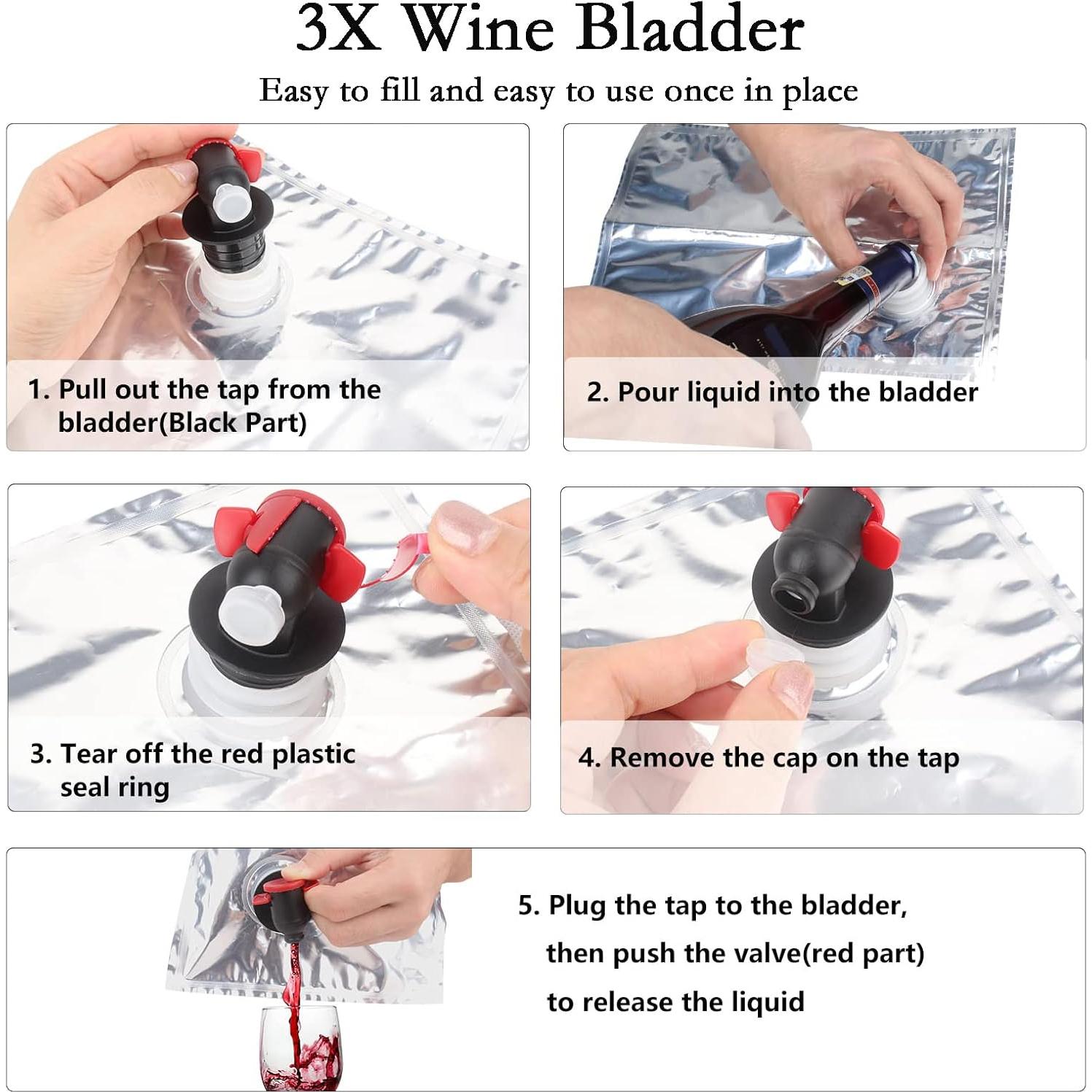 3X Wine Bladder

Easy to fill and easy to use once in place

1. Pull out the tap from the bladder(Black Part)

2. Pour liquid into the bladder

3. Tear off the red plastic seal ring

4. Remove the cap on the tap

5. Plug the tap to the bladder, then push the valve(red part) to release the liquid