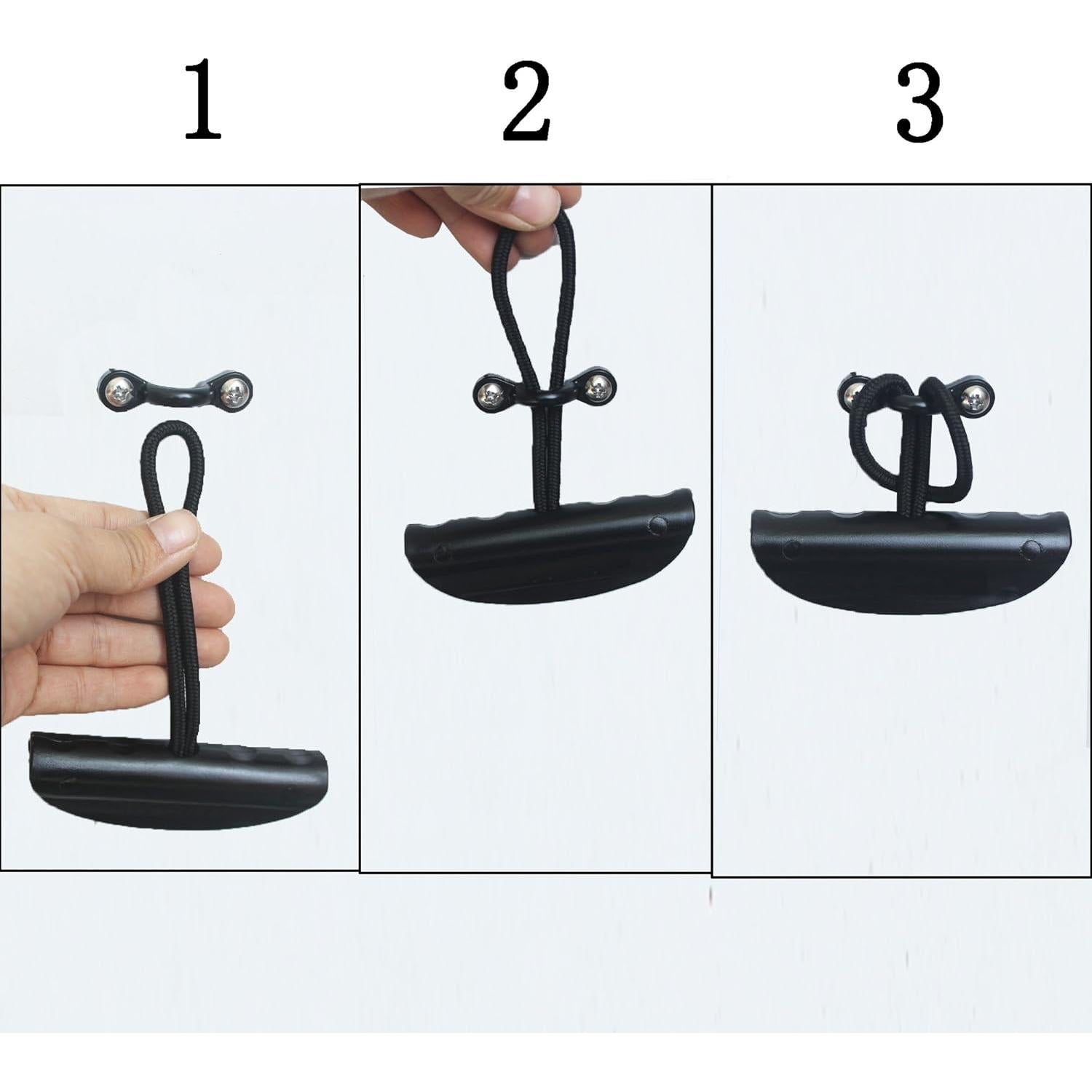 1

2

3