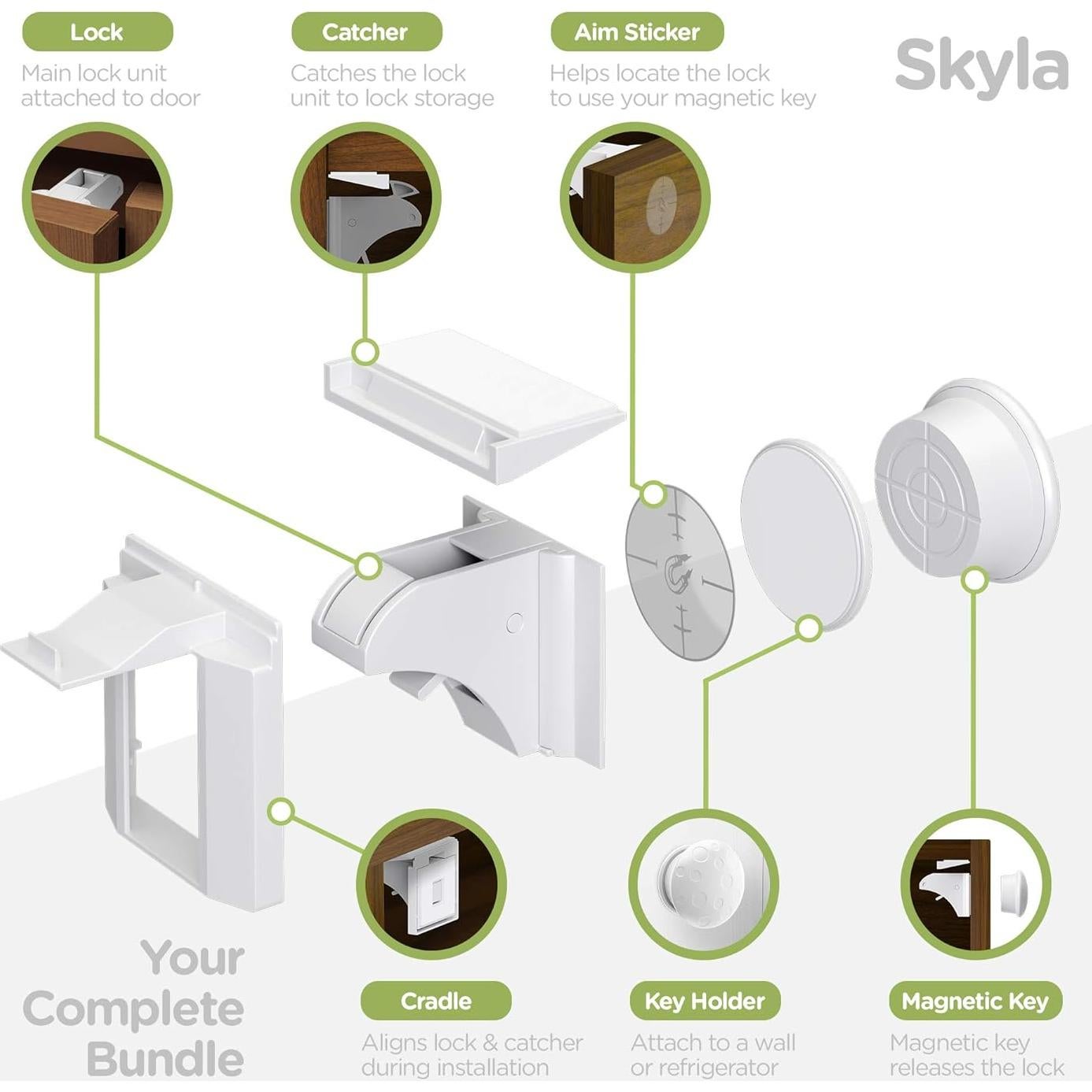 Lock
Main lock unit attached to door

Catcher
Catches the lock unit to lock storage

Aim Sticker
Helps locate the lock to use your magnetic key

Skyla

Your Complete Bundle

Cradle
Aligns lock & catcher during installation

Key Holder
Attach to a wall or refrigerator

Magnetic Key
Magnetic key releases the lock