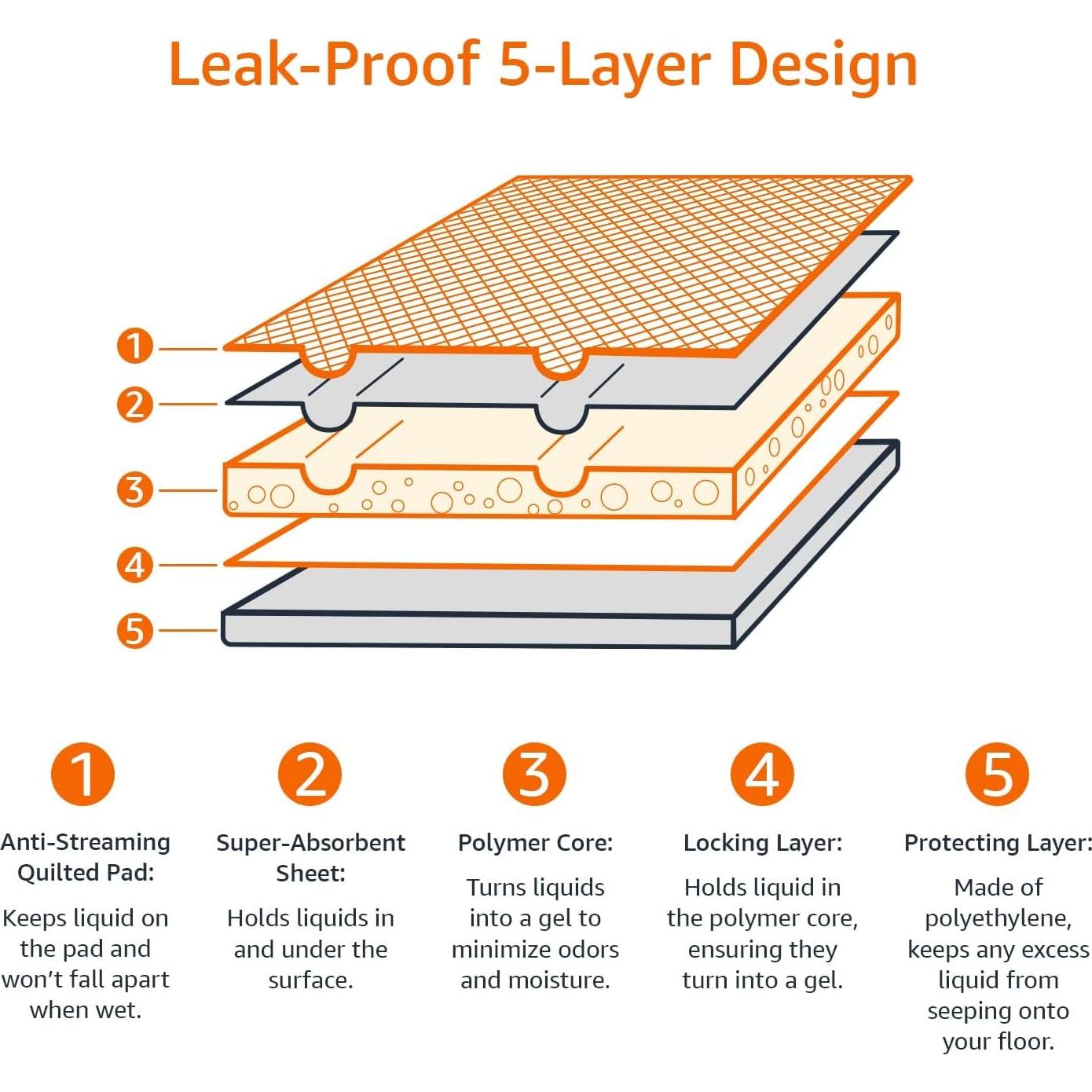 Leak-Proof 5-Layer Design

1
2
3
4
5

1
Anti-Streaming Quilted Pad:
Keeps liquid on the pad and won't fall apart when wet.

2
Super-Absorbent Sheet:
Holds liquids in and under the surface.

3
Polymer Core:
Turns liquids into a gel to minimize odors and moisture.

4
Locking Layer:
Holds liquid in the polymer core, ensuring they turn into a gel.

5
Protecting Layer:
Made of polyethylene, keeps any excess liquid from seeping onto your floor.