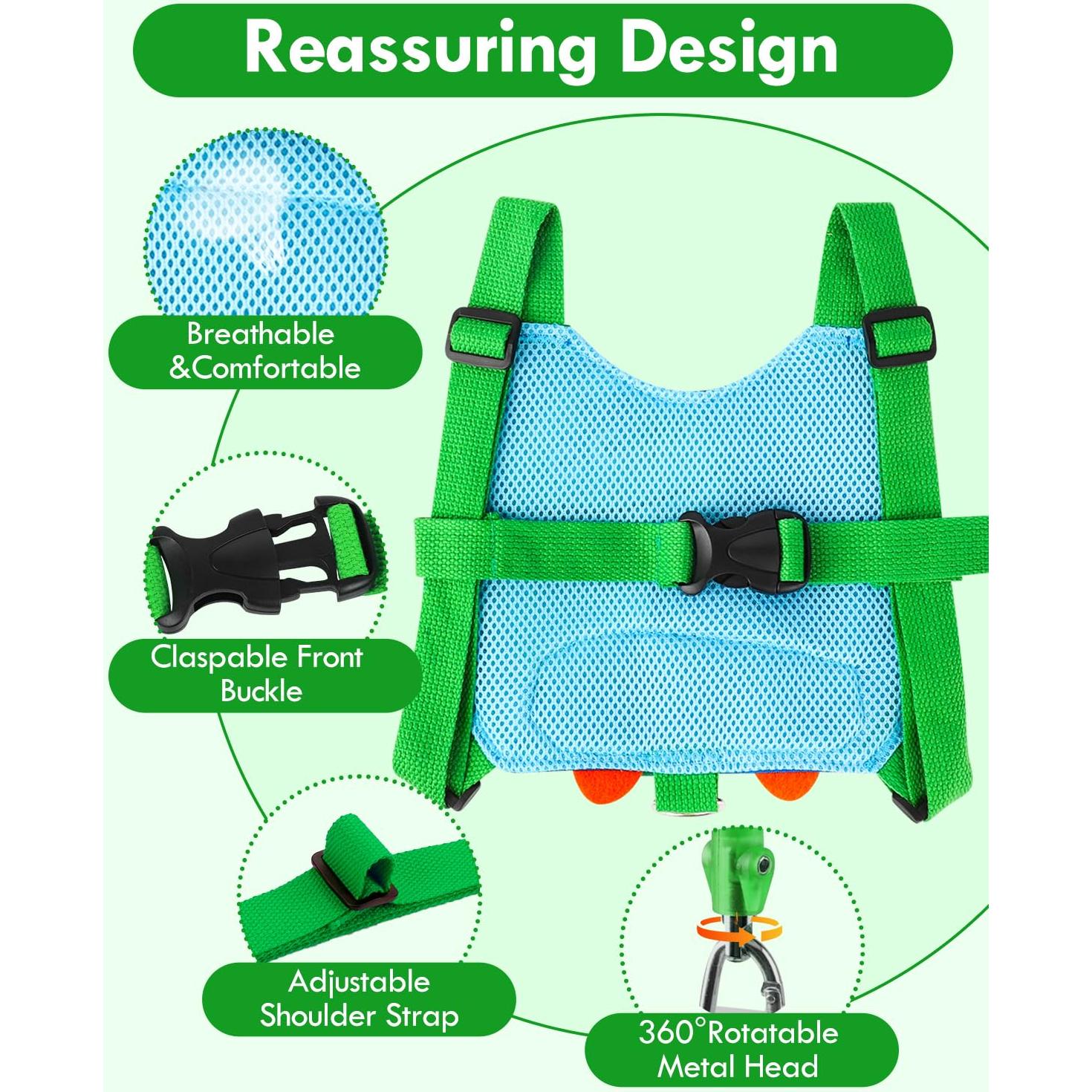 Reassuring Design

Breathable &Comfortable

Claspable Front Buckle

Adjustable Shoulder Strap

360°Rotatable Metal Head