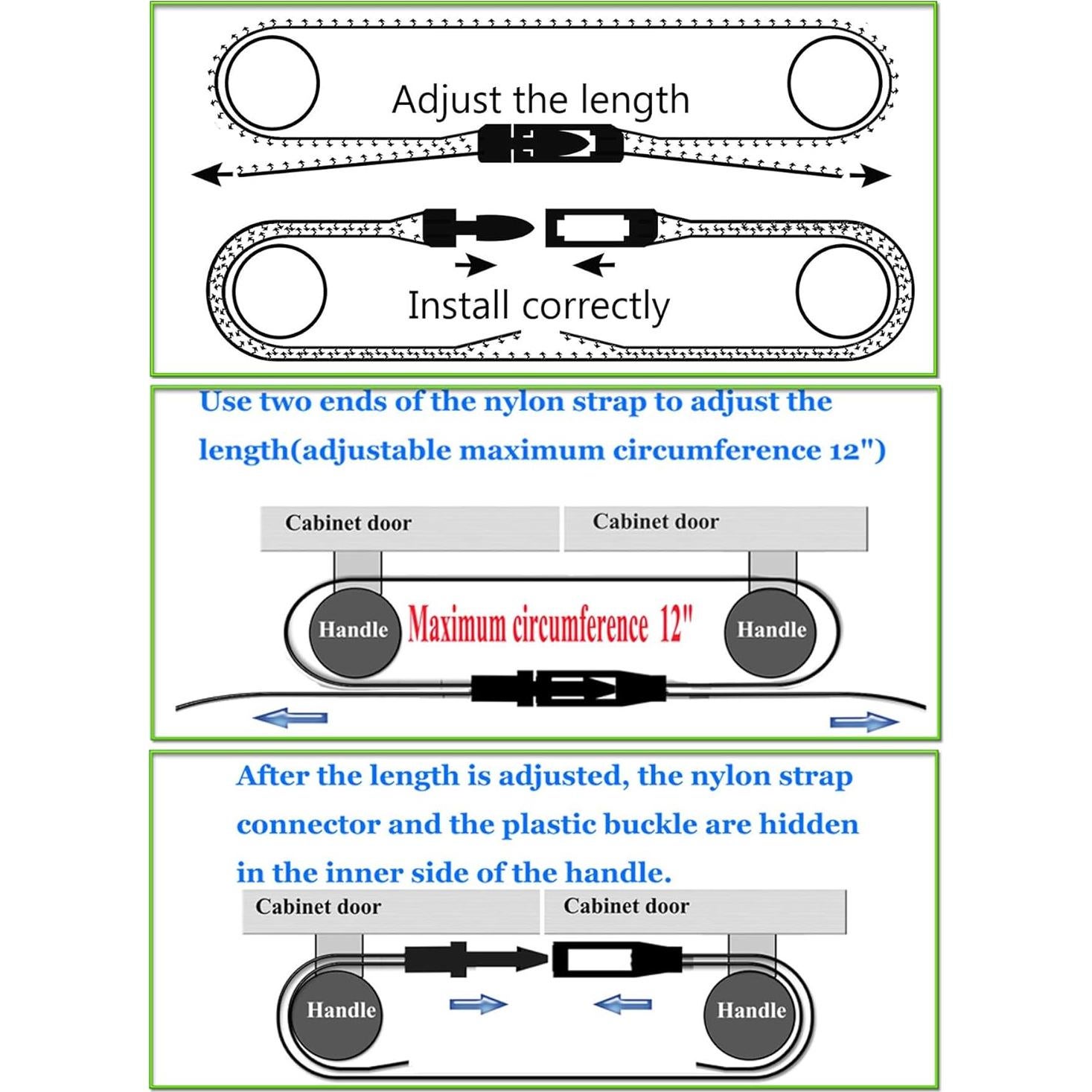 Adjust the length

Install correctly

Use two ends of the nylon strap to adjust the length(adjustable maximum circumference 12")

Cabinet door

Cabinet door

Handle

Maximum circumference 12"

Handle

After the length is adjusted, the nylon strap connector and the plastic buckle are hidden in the inner side of the handle.

Cabinet door

Cabinet door

Handle

Handle