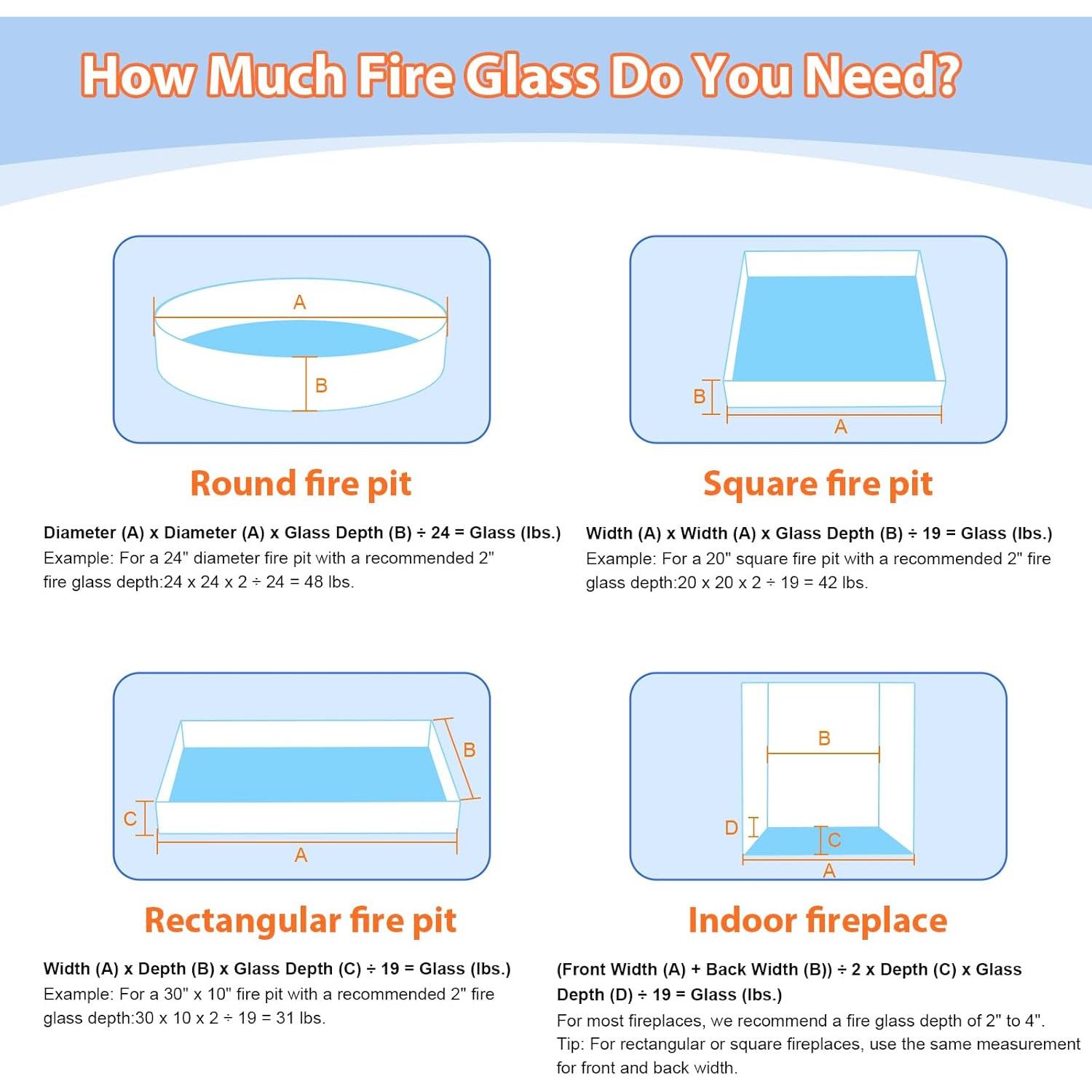 How Much Fire Glass Do You Need?

A

B

Round fire pit

Diameter (A) x Diameter (A) x Glass Depth (B) ÷ 24 = Glass (lbs.)
Example: For a 24" diameter fire pit with a recommended 2" fire glass depth:24 x 24 x 2 ÷ 24 = 48 lbs.

B

A

Square fire pit

Width (A) x Width (A) x Glass Depth (B) ÷ 19 = Glass (lbs.)
Example: For a 20" square fire pit with a recommended 2" fire glass depth:20 x 20 x 2 ÷ 19 = 42 lbs.

B

C

A

Rectangular fire pit

Width (A) x Depth (B) x Glass Depth (C) ÷ 19 = Glass (lbs.)
Example: For a 30" x 10" fire pit with a recommended 2" fire glass depth:30 x 10 x 2 ÷ 19 = 31 lbs.

B

D

C

A

Indoor fireplace

(Front Width (A) + Back Width (B)) ÷ 2 x Depth (C) x Glass Depth (D) ÷ 19 = Glass (lbs.)
For most fireplaces, we recommend a fire glass depth of 2" to 4".
Tip: For rectangular or square fireplaces, use the same measurement for front and back width.