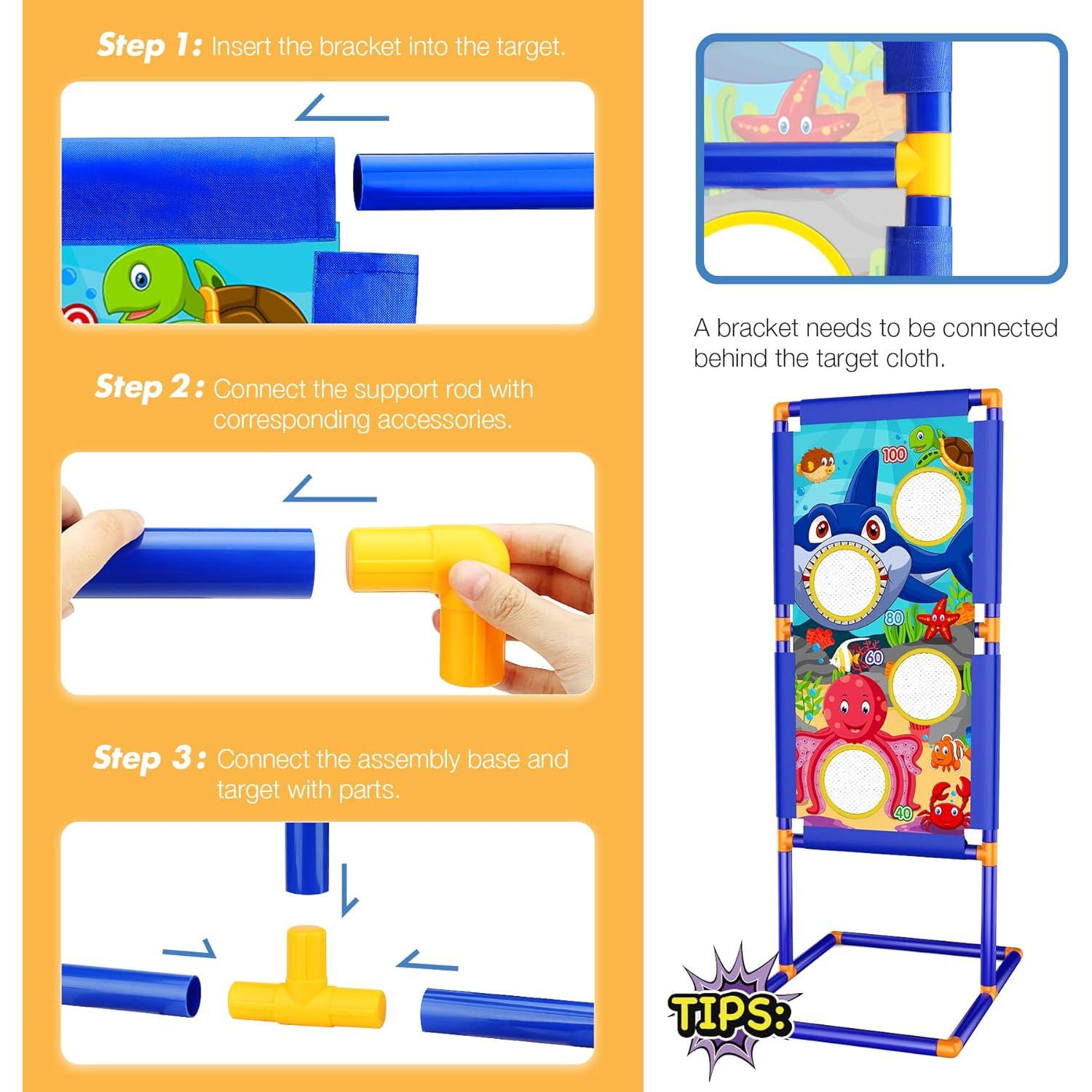 Step 1: Insert the bracket into the target.

Step 2: Connect the support rod with corresponding accessories.

Step 3: Connect the assembly base and target with parts.

A bracket needs to be connected behind the target cloth.

100

80

60

40

TIPS: