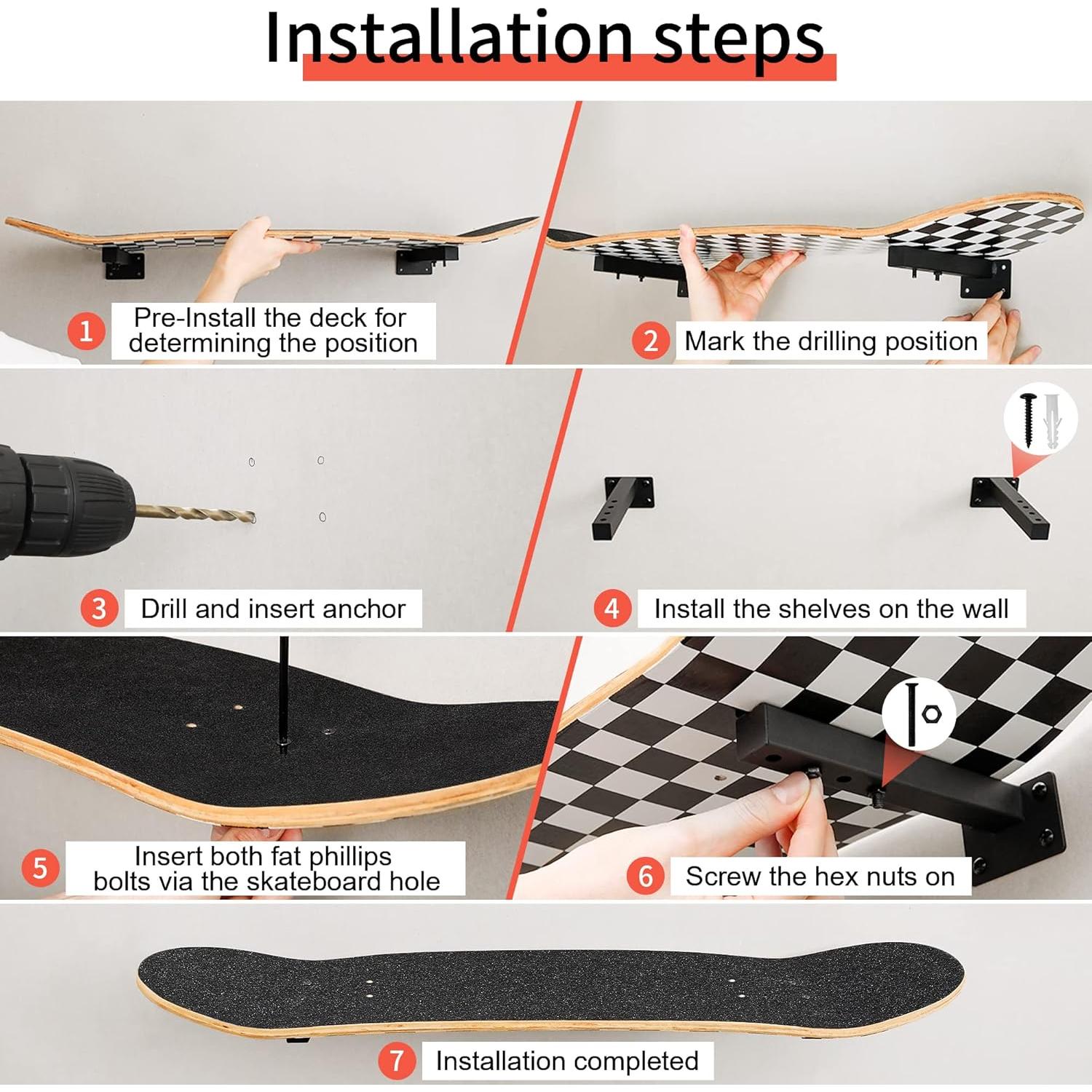 Installation steps

1 Pre-Install the deck for determining the position

2 Mark the drilling position

3 Drill and insert anchor

4 Install the shelves on the wall

5 Insert both fat phillips bolts via the skateboard hole

6 Screw the hex nuts on

7 Installation completed