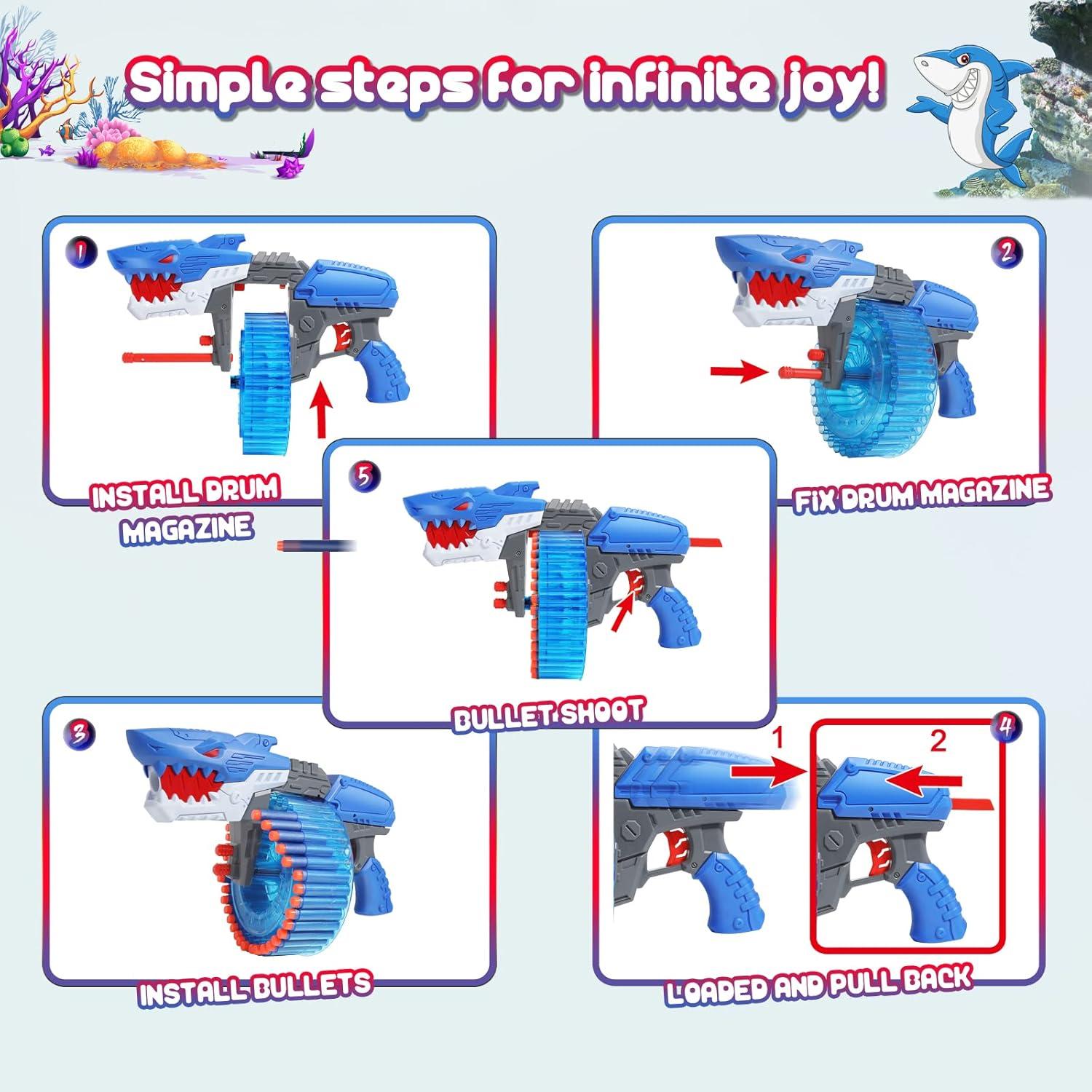 Simple steps for infinite joy!

1

INSTALL DRUM MAGAZINE

2

FIX DRUM MAGAZINE

5

BULLET SHOOT

3

INSTALL BULLETS

1

2

4

LOADED AND PULL BACK