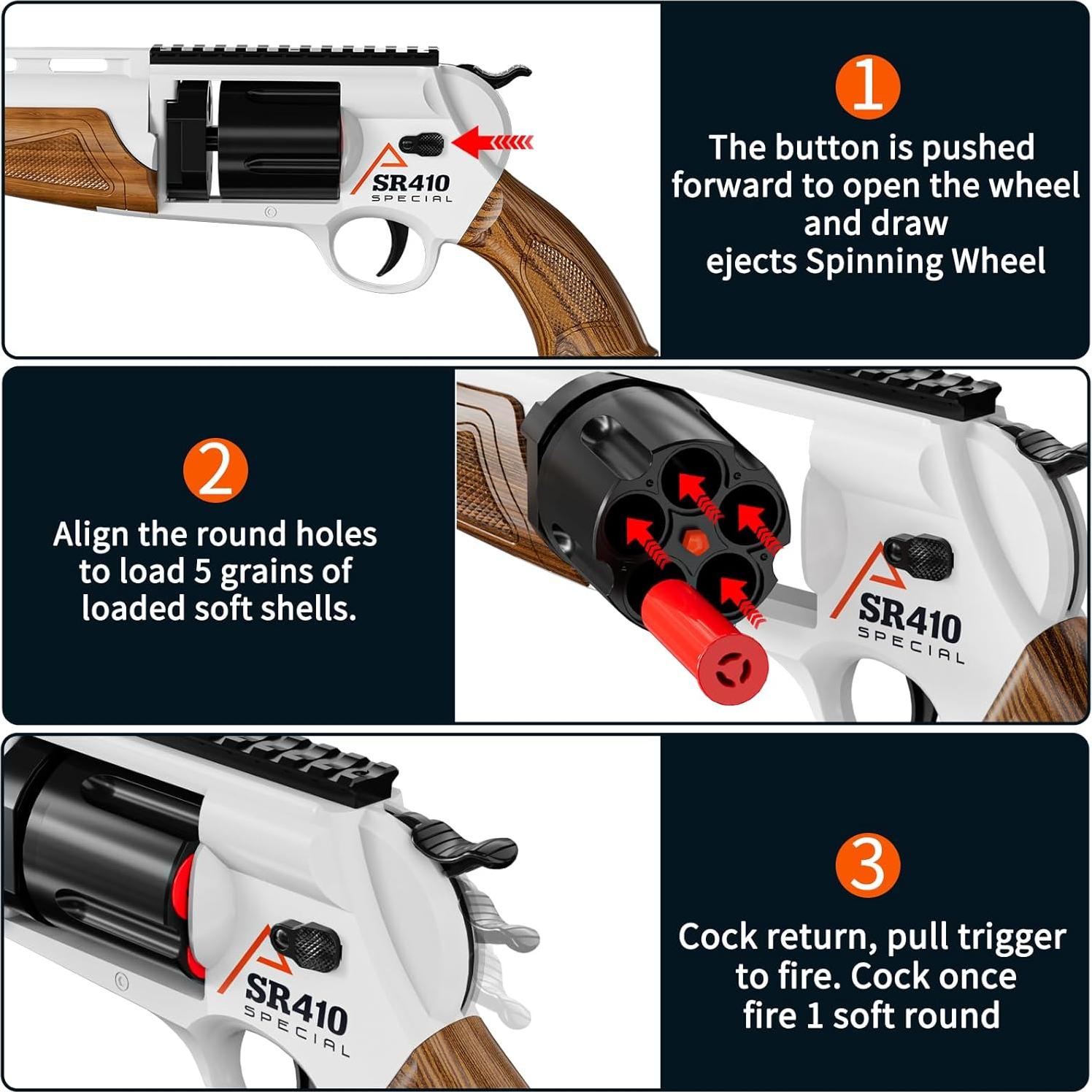 SR410
SPECIAL

1

The button is pushed forward to open the wheel and draw ejects Spinning Wheel

2

Align the round holes to load 5 grains of loaded soft shells.

SR410
SPECIAL

SR410
SPECIAL

3

Cock return, pull trigger to fire. Cock once fire 1 soft round