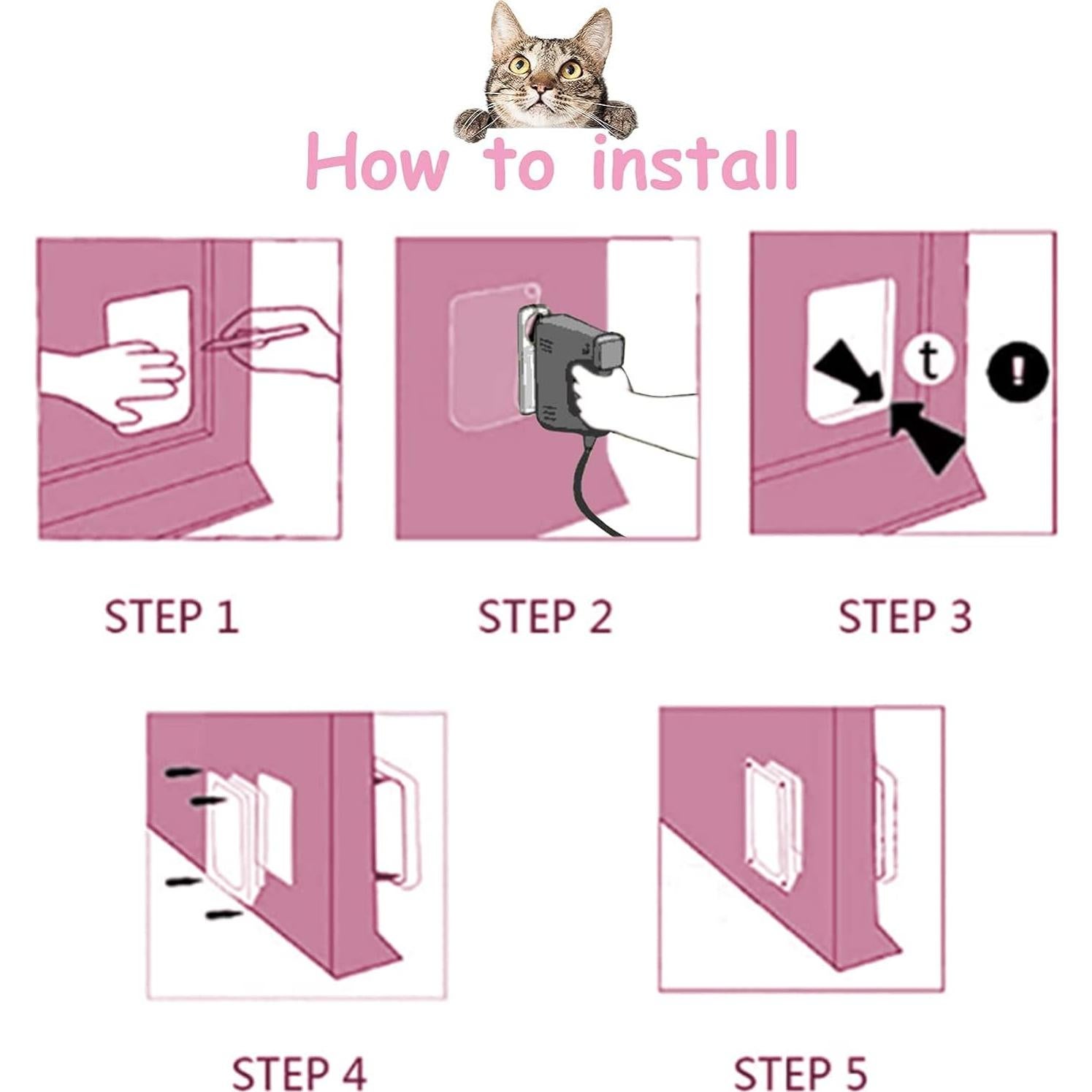 How to install

t

!

STEP 1

STEP 2

STEP 3

STEP 4

STEP 5