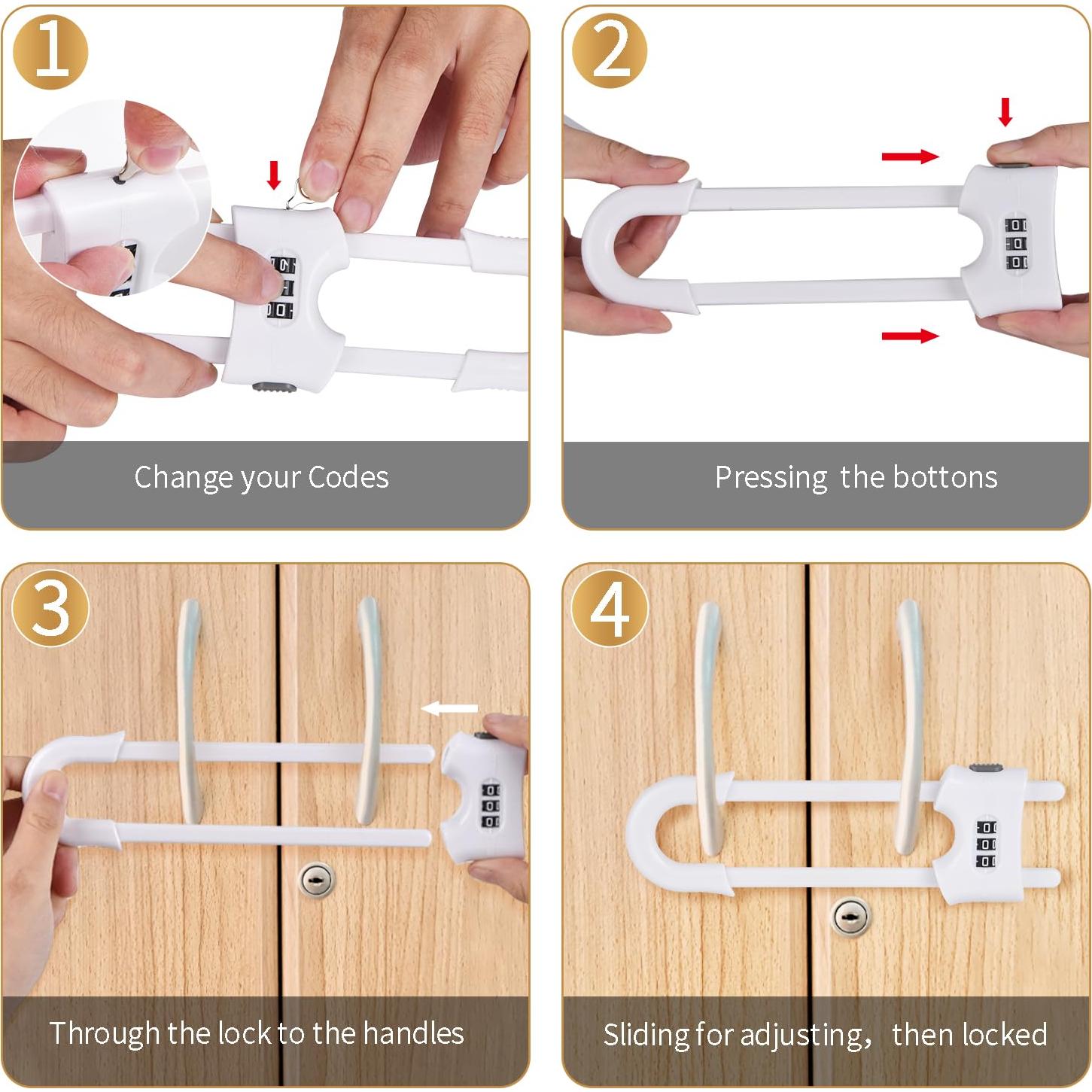 1

Change your Codes

2

Pressing the bottons

3

Through the lock to the handles

4

Sliding for adjusting, then locked