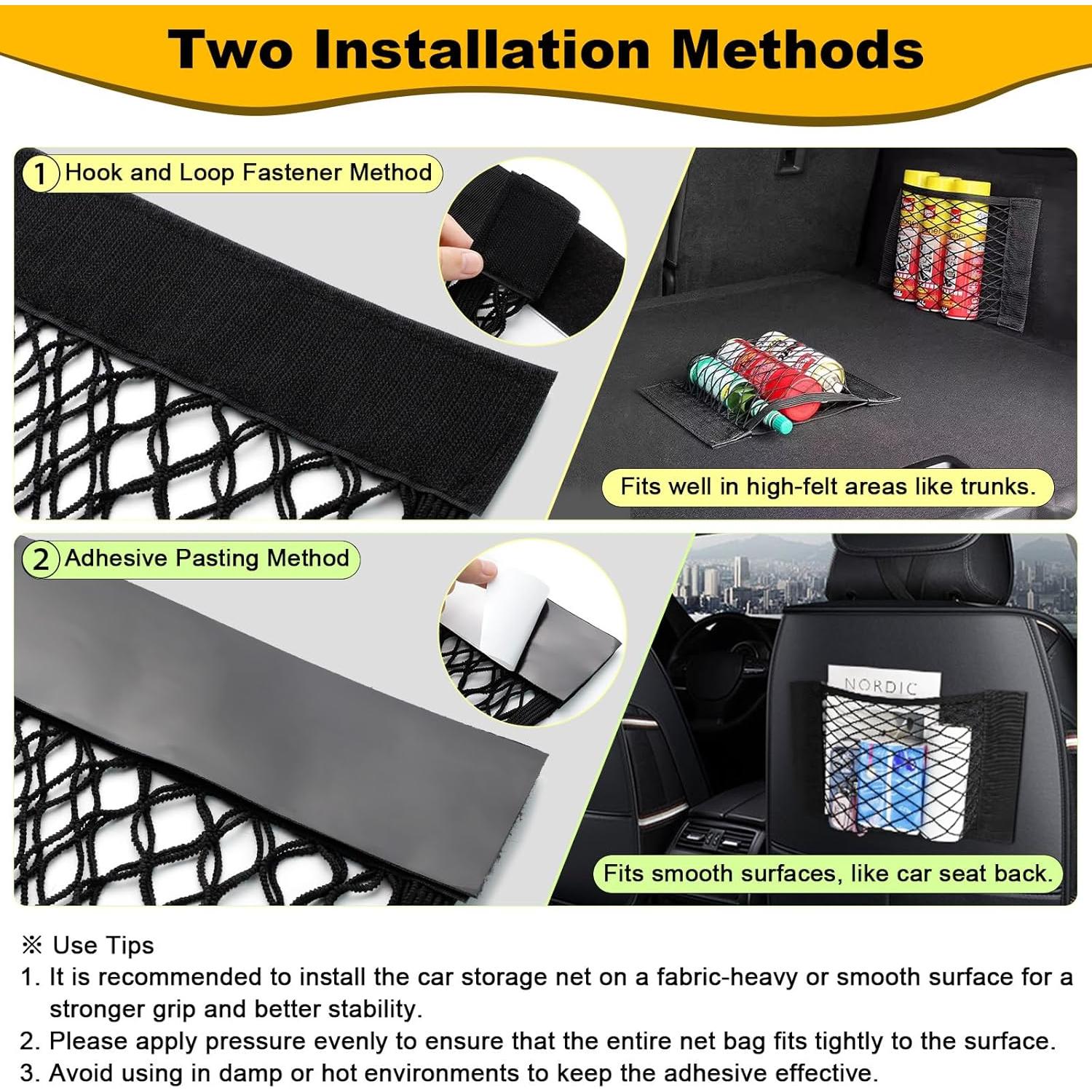 Two Installation Methods

1 Hook and Loop Fastener Method

Fits well in high-felt areas like trunks.

2 Adhesive Pasting Method

NORDIC

Fits smooth surfaces, like car seat back.

※ Use Tips
1. It is recommended to install the car storage net on a fabric-heavy or smooth surface for a stronger grip and better stability.
2. Please apply pressure evenly to ensure that the entire net bag fits tightly to the surface.
3. Avoid using in damp or hot environments to keep the adhesive effective.