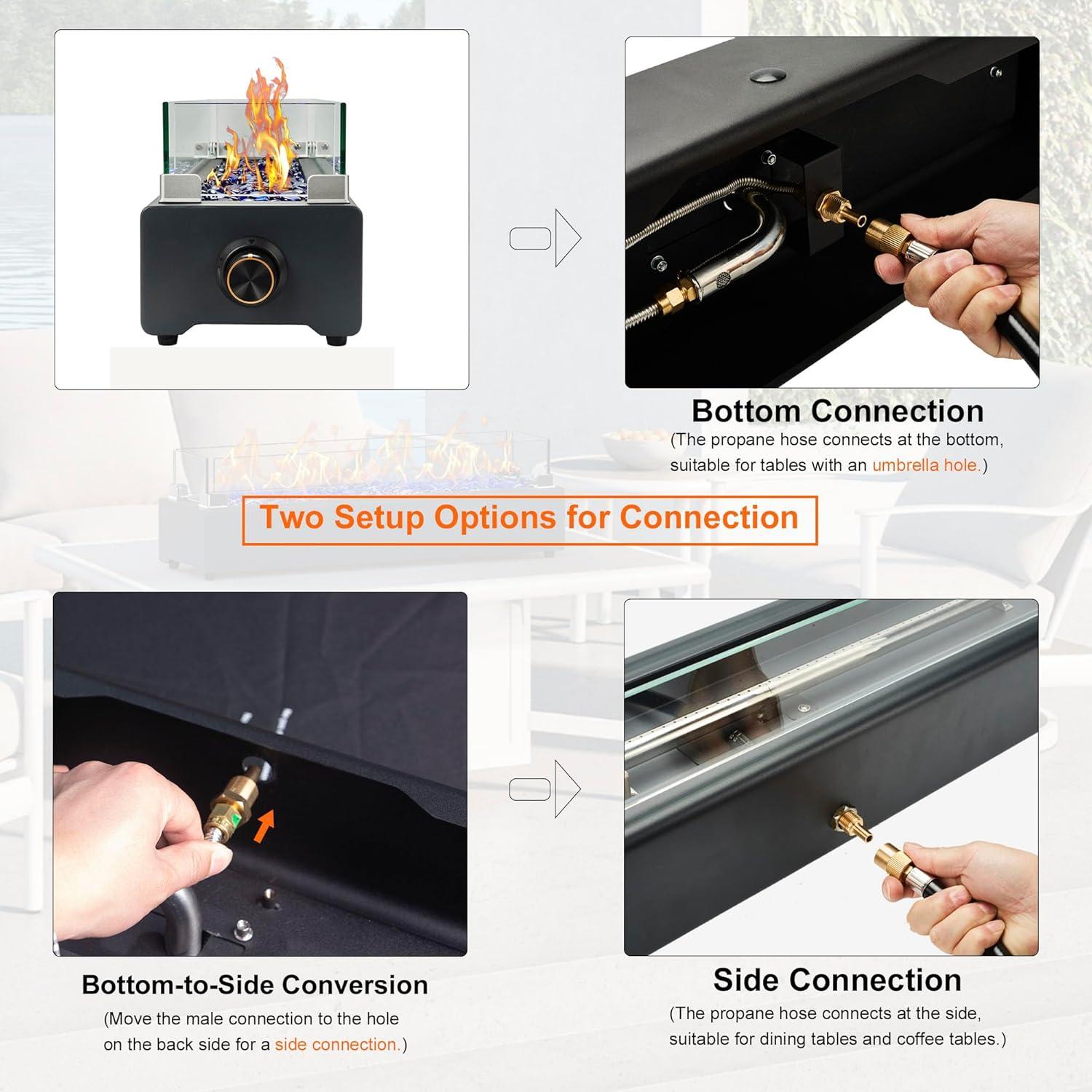 Bottom Connection
(The propane hose connects at the bottom, suitable for tables with an umbrella hole.)

Two Setup Options for Connection

Bottom-to-Side Conversion
(Move the male connection to the hole on the back side for a side connection.)

Side Connection
(The propane hose connects at the side, suitable for dining tables and coffee tables.)