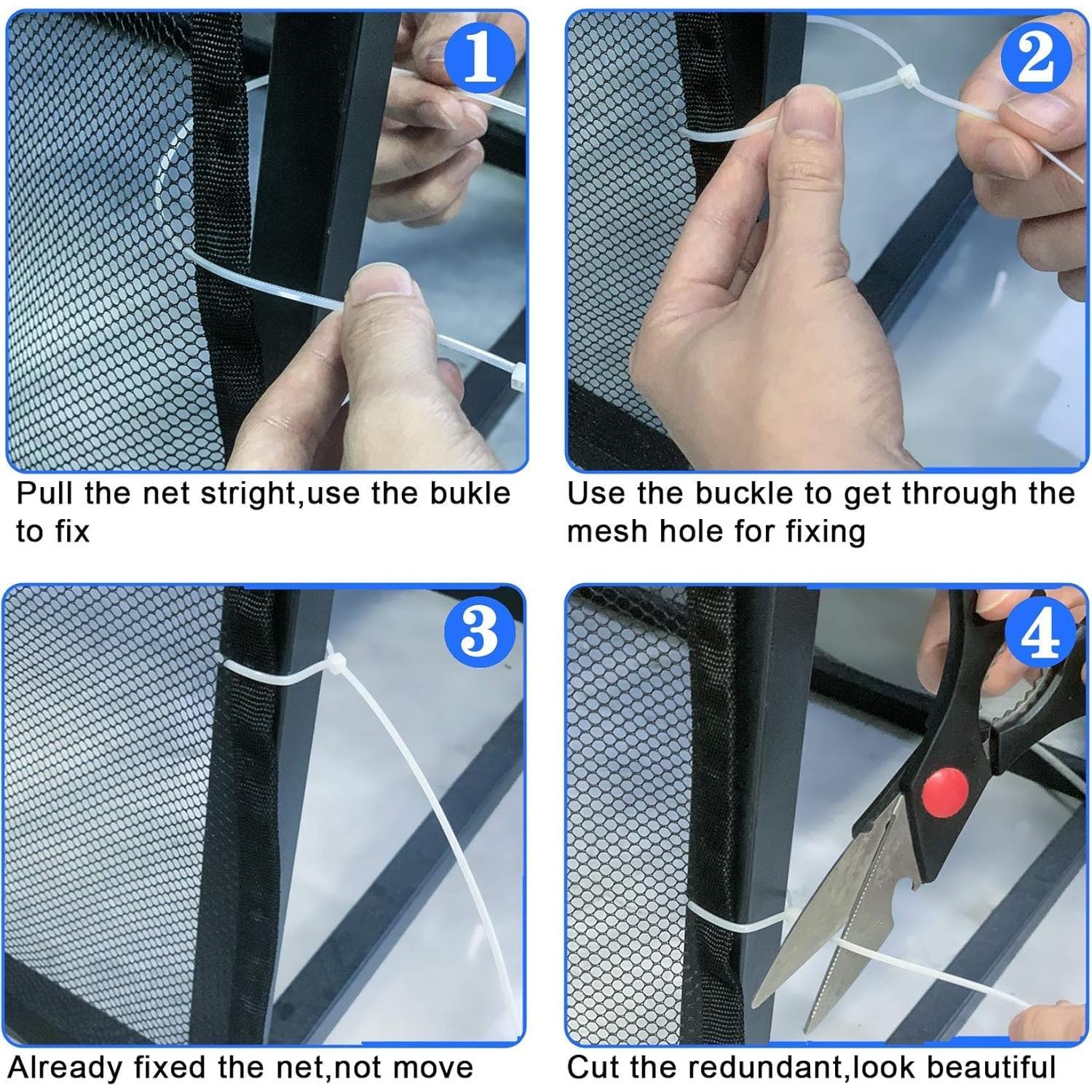 1

Pull the net stright,use the bukle to fix

2

Use the buckle to get through the mesh hole for fixing

3

Already fixed the net,not move

4

Cut the redundant,look beautiful