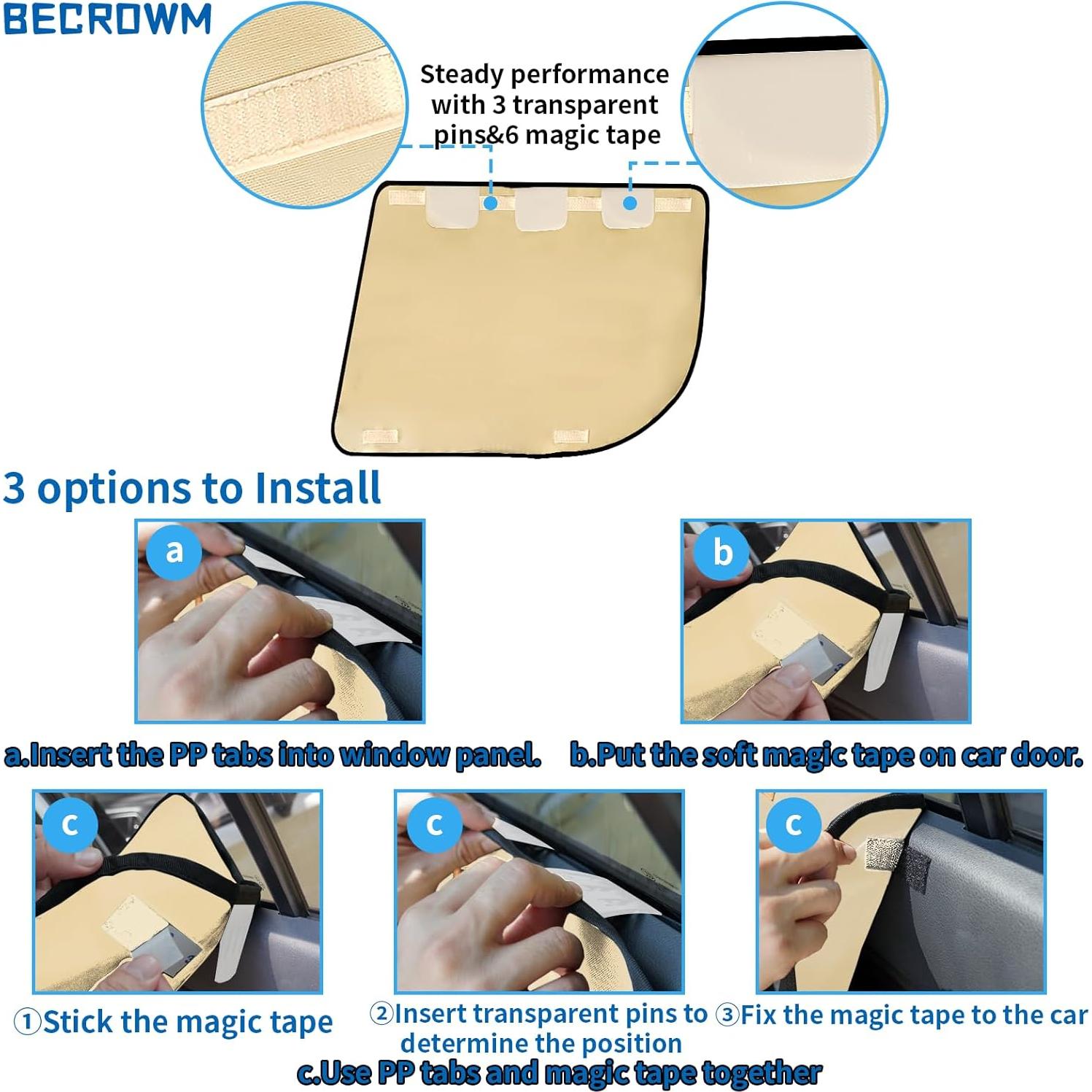 BECROWM

Steady performance with 3 transparent pins&6 magic tape

3 options to Install

a

b

a.Insert the PP tabs into window panel.

b.Put the soft magic tape on car door.

c

c

c

①Stick the magic tape

②Insert transparent pins to determine the position

③Fix the magic tape to the car

c.Use PP tabs and magic tape together