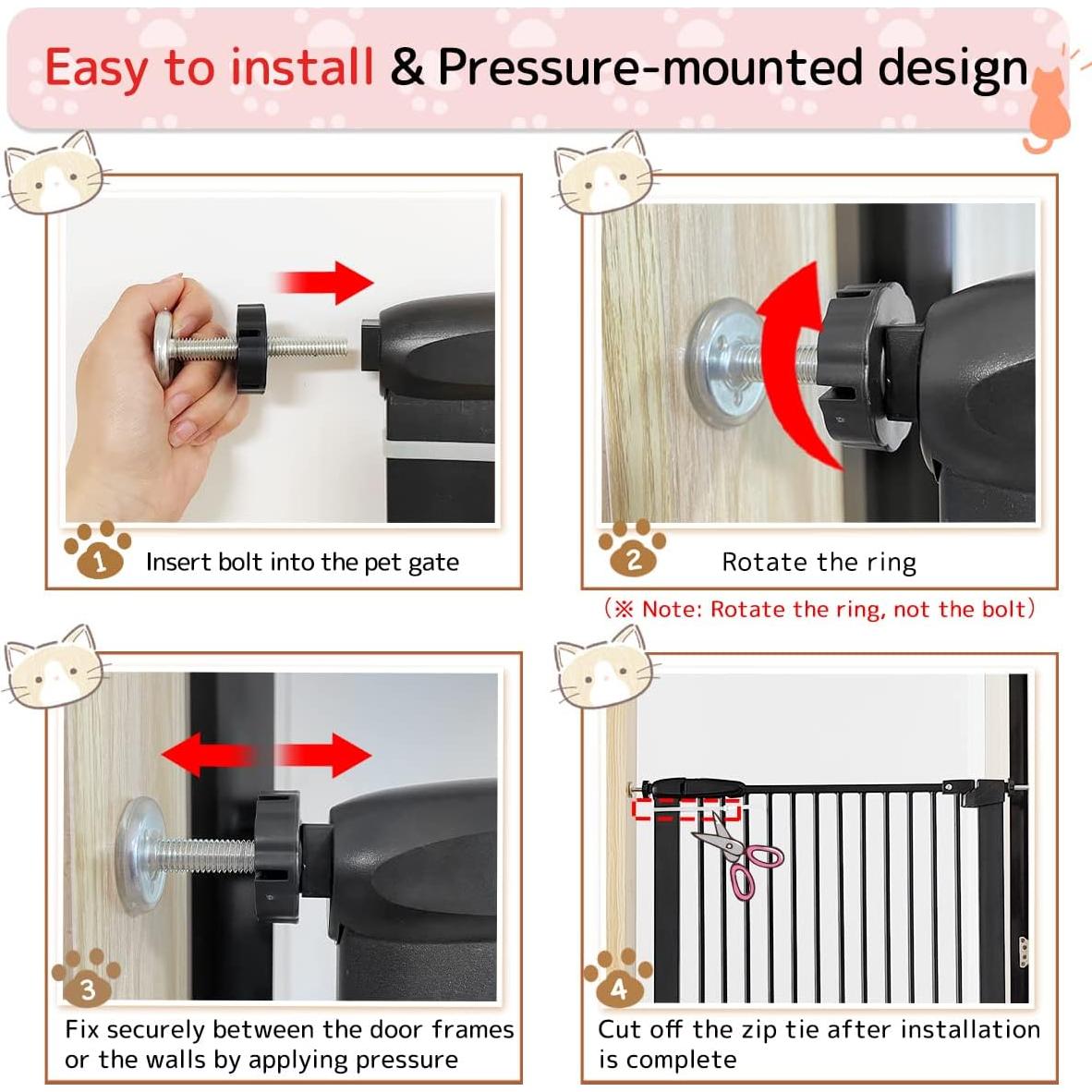 Easy to install & Pressure-mounted design

1 Insert bolt into the pet gate

2 Rotate the ring

(※ Note: Rotate the ring, not the bolt)

3 Fix securely between the door frames or the walls by applying pressure

4 Cut off the zip tie after installation is complete