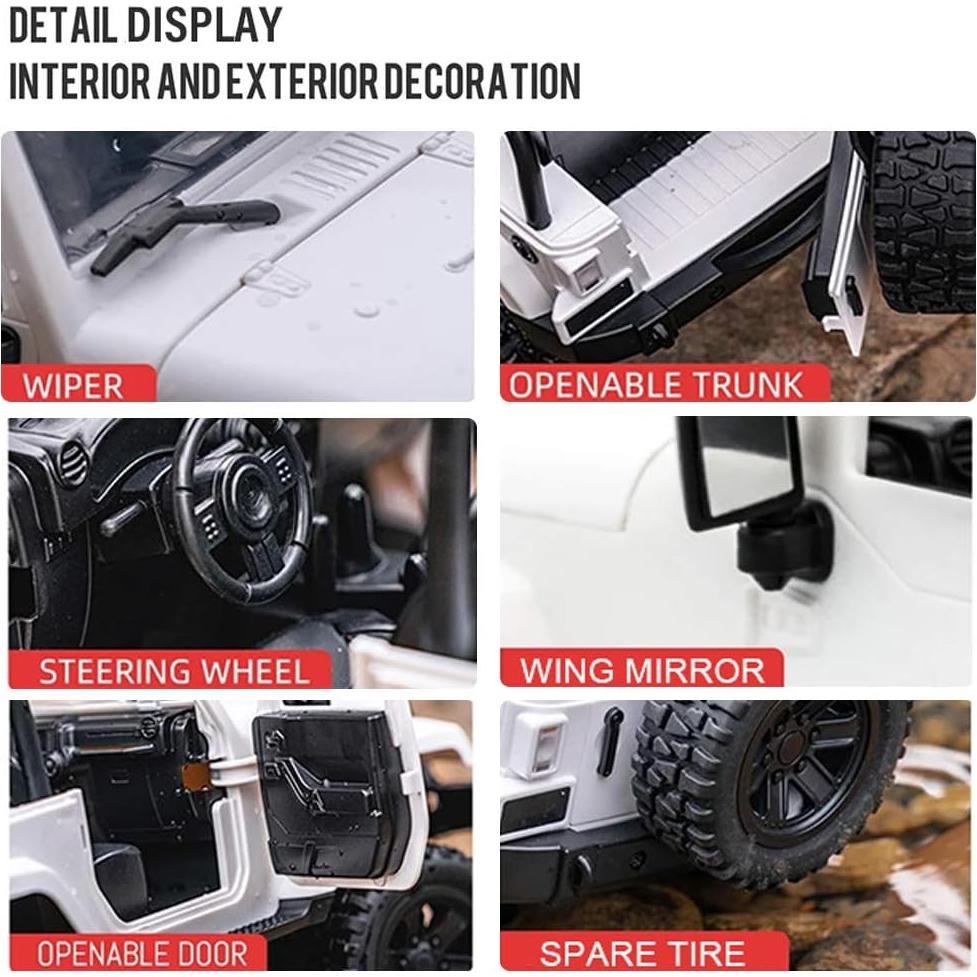 DETAIL DISPLAY
INTERIOR AND EXTERIOR DECORATION

WIPER

OPENABLE TRUNK

STEERING WHEEL

WING MIRROR

OPENABLE DOOR

SPARE TIRE