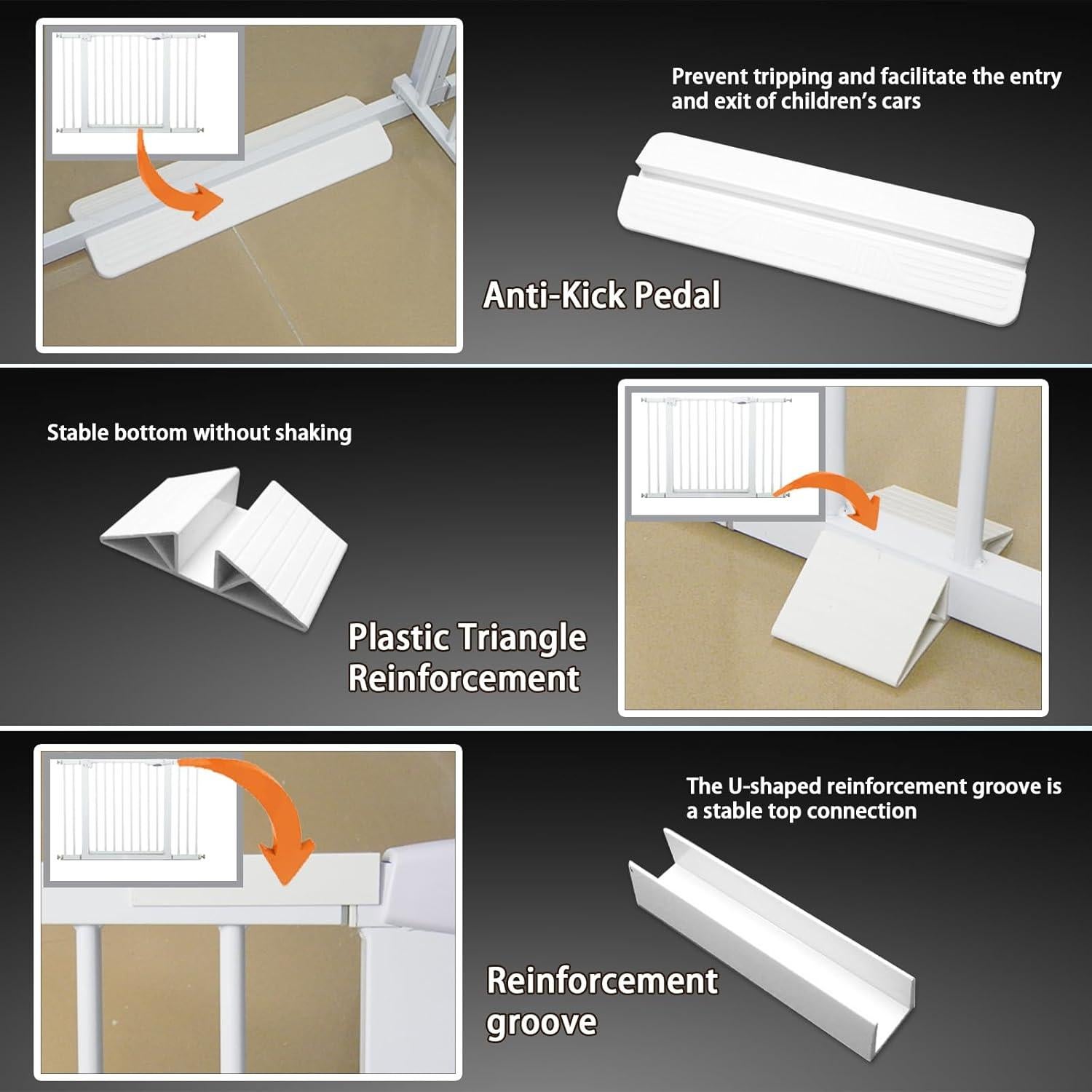 Prevent tripping and facilitate the entry and exit of children's cars

Anti-Kick Pedal

Stable bottom without shaking

Plastic Triangle Reinforcement

The U-shaped reinforcement groove is a stable top connection

Reinforcement groove