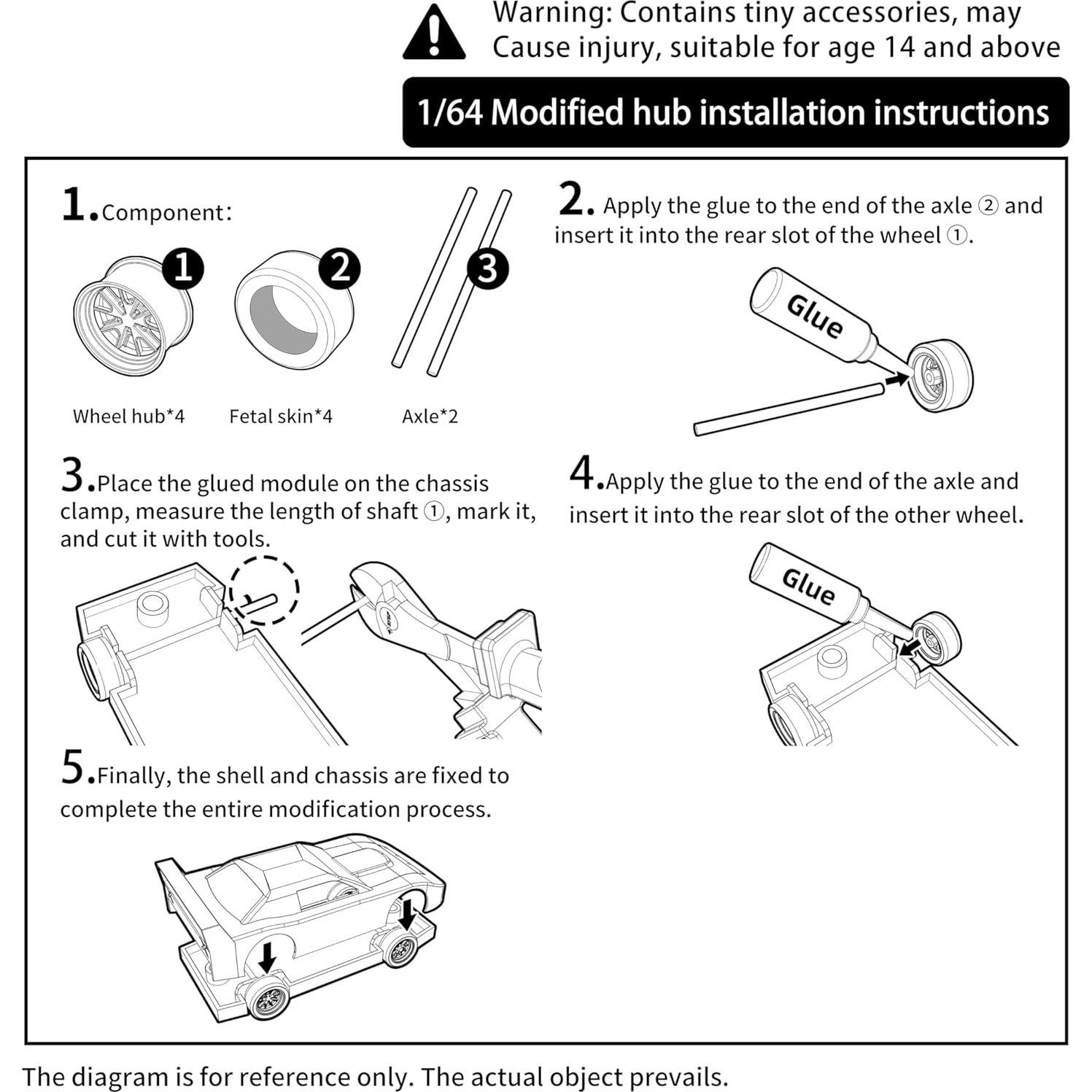 Warning: Contains tiny accessories, may Cause injury, suitable for age 14 and above

1/64 Modified hub installation instructions

1. Component:

1 2 3

Wheel hub*4 Fetal skin*4 Axle*2

2. Apply the glue to the end of the axle ② and insert it into the rear slot of the wheel ①.

Glue

3. Place the glued module on the chassis clamp, measure the length of shaft ①, mark it, and cut it with tools.

4. Apply the glue to the end of the axle and insert it into the rear slot of the other wheel.

Glue

5. Finally, the shell and chassis are fixed to complete the entire modification process.

The diagram is for reference only. The actual object prevails.