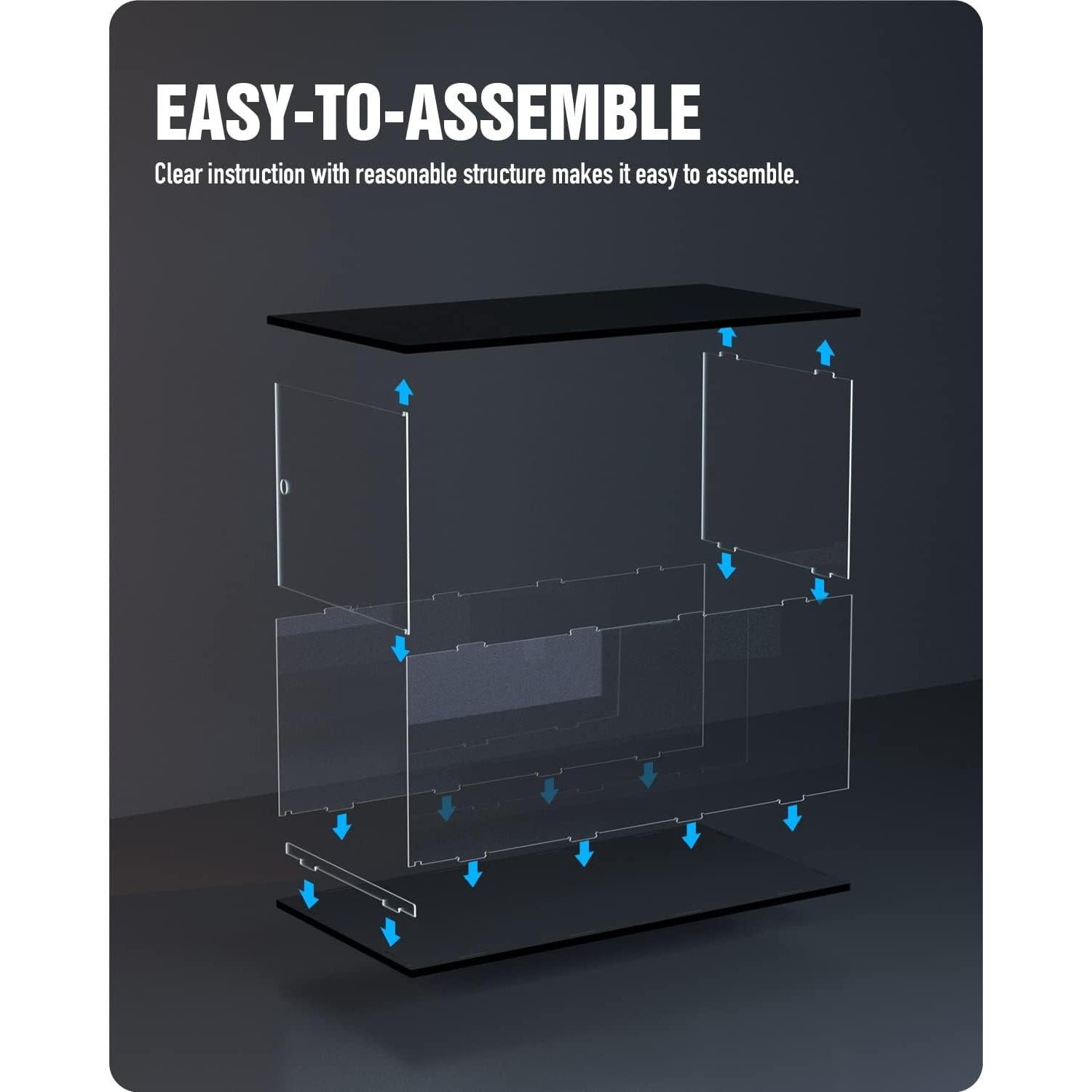 EASY-TO-ASSEMBLE

Clear instruction with reasonable structure makes it easy to assemble.