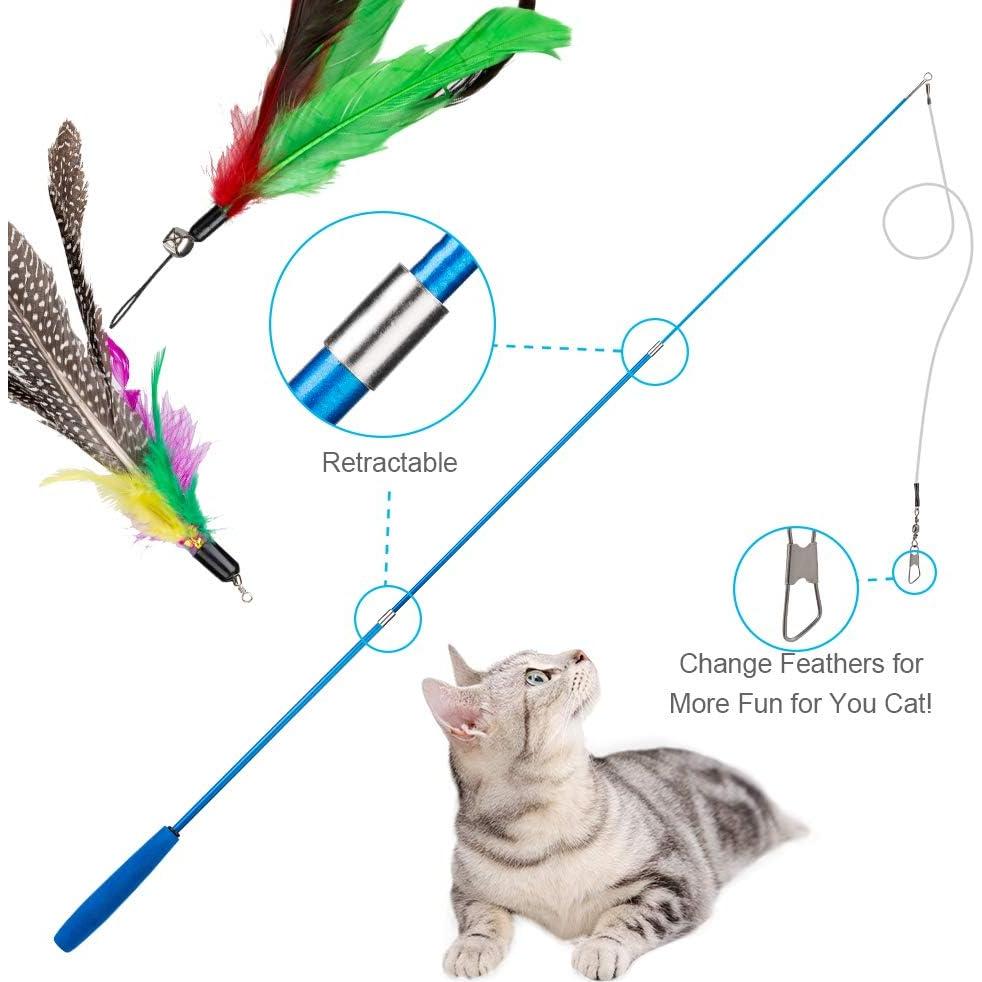 Retractable

Change Feathers for More Fun for You Cat!