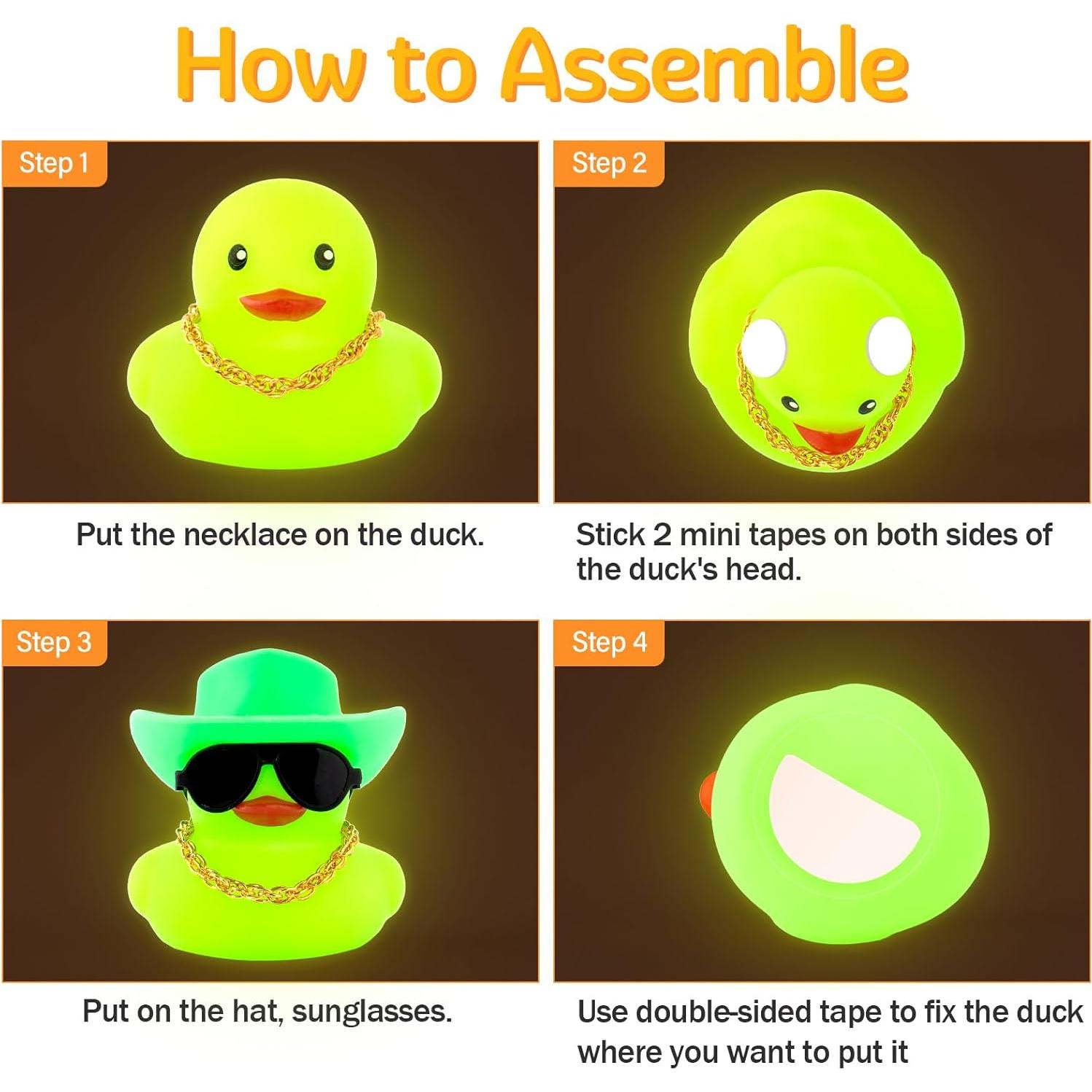 How to Assemble

Step 1

Put the necklace on the duck.

Step 2

Stick 2 mini tapes on both sides of the duck's head.

Step 3

Put on the hat, sunglasses.

Step 4

Use double-sided tape to fix the duck where you want to put it