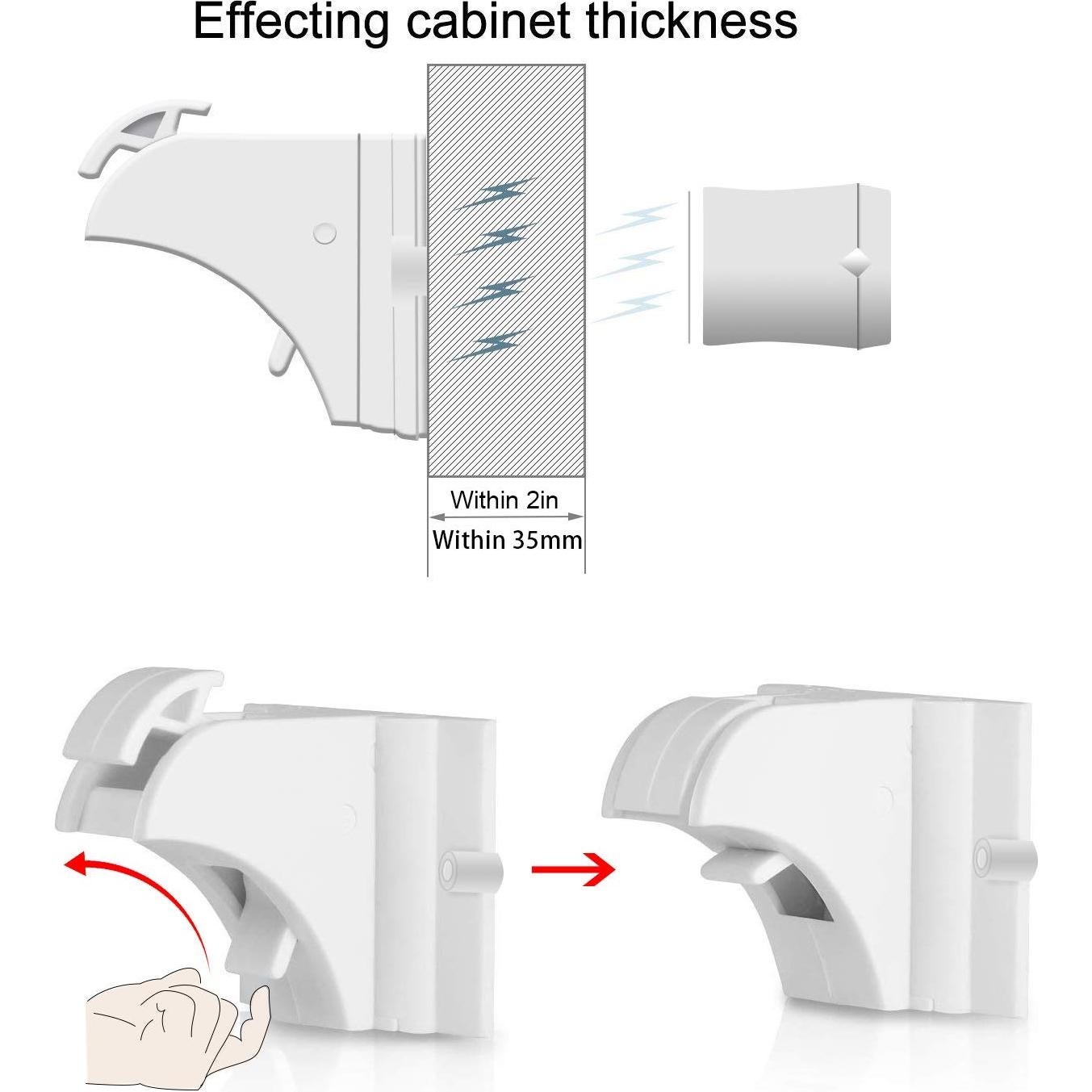 Effecting cabinet thickness

Within 2in

Within 35mm