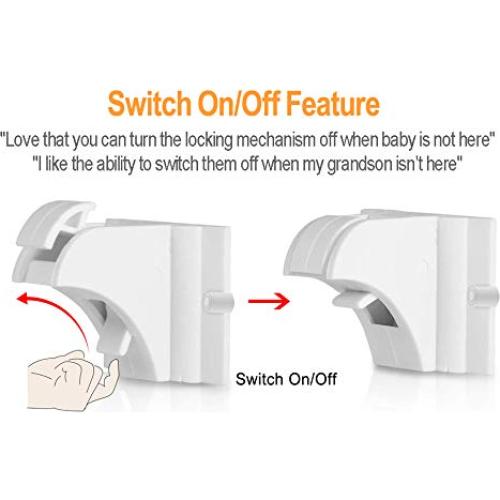 Switch On/Off Feature

"Love that you can turn the locking mechanism off when baby is not here"
"I like the ability to switch them off when my grandson isn't here"

Switch On/Off