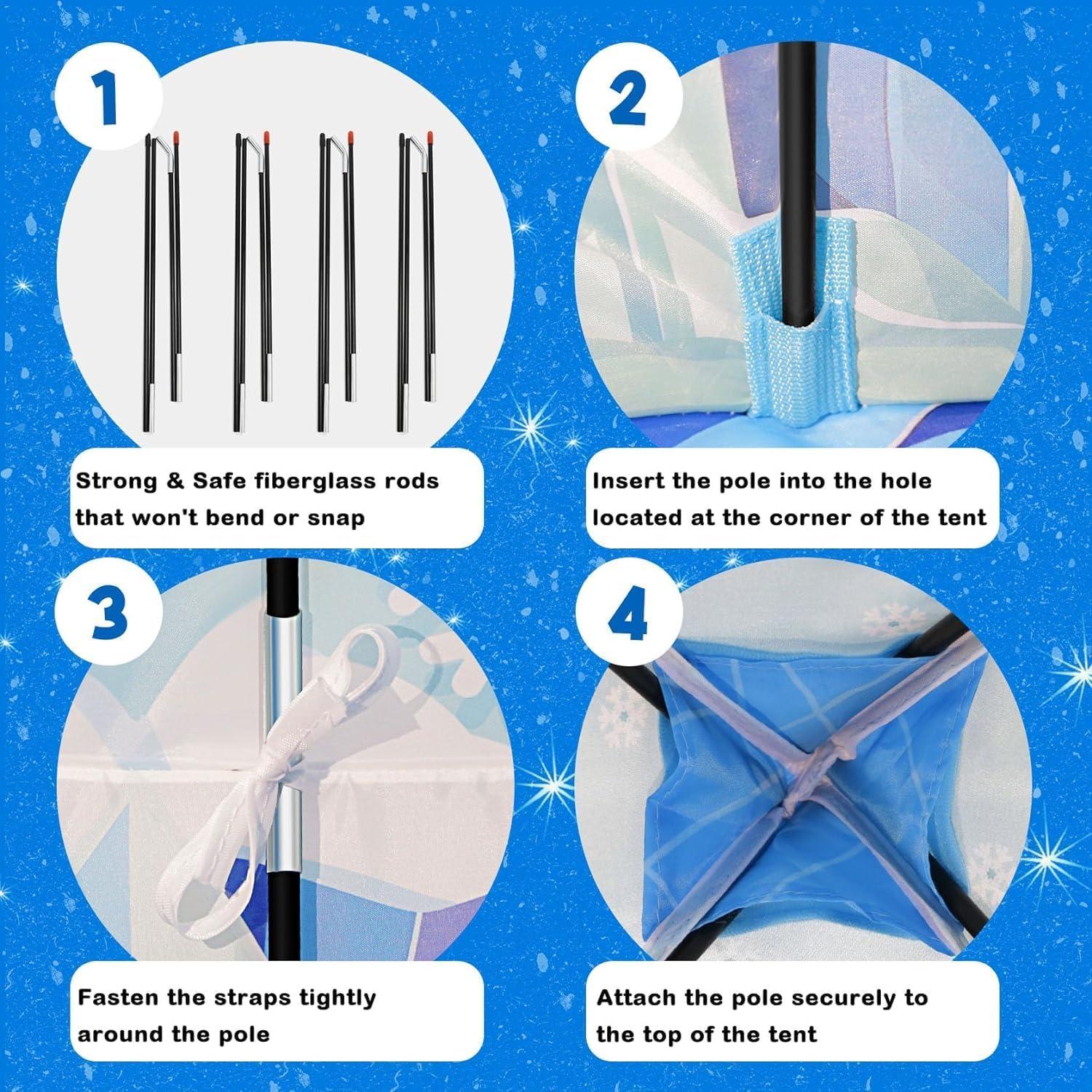 1

Strong & Safe fiberglass rods that won't bend or snap

2

Insert the pole into the hole located at the corner of the tent

3

Fasten the straps tightly around the pole

4

Attach the pole securely to the top of the tent