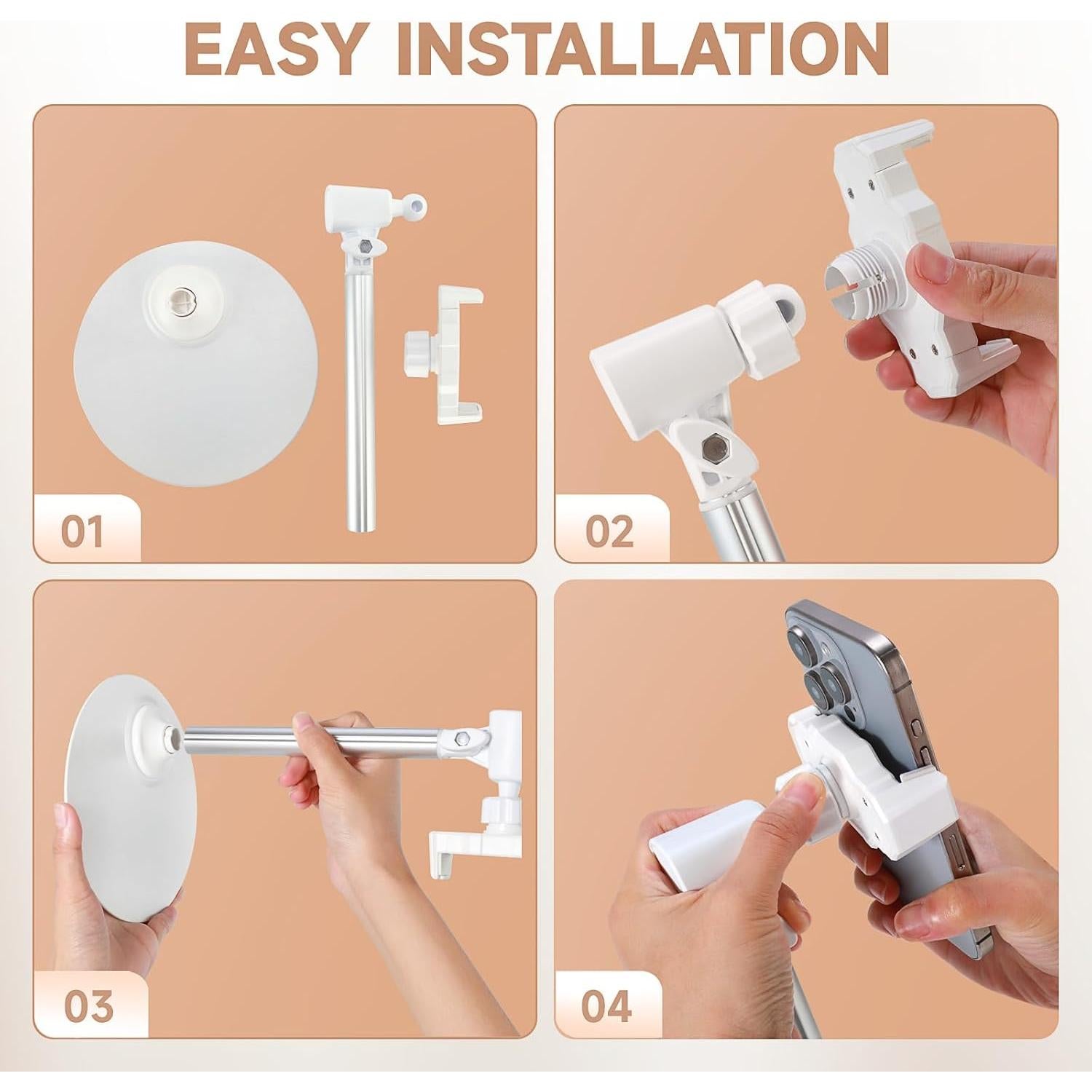 EASY INSTALLATION

01

02

03

04