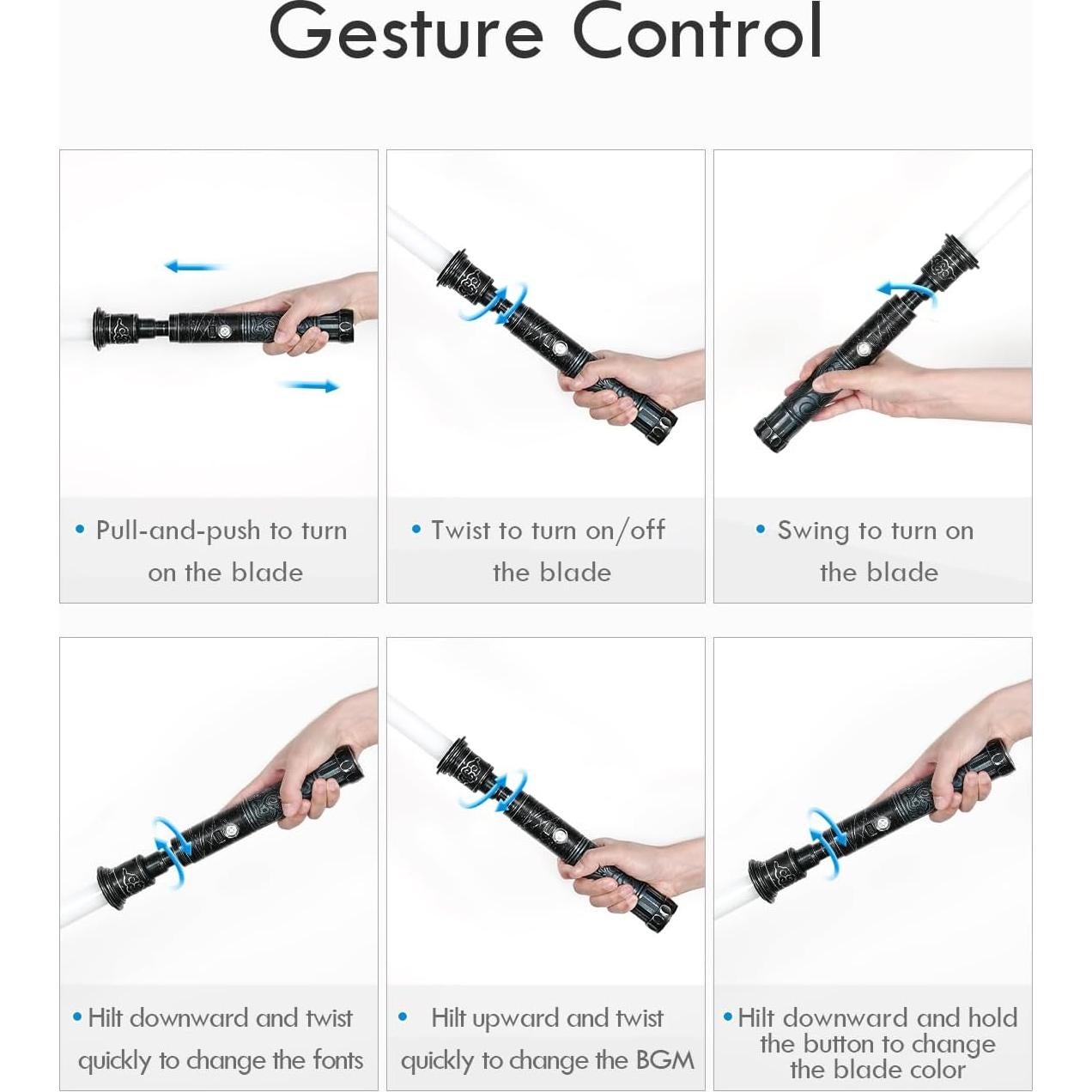 Gesture Control

• Pull-and-push to turn on the blade

• Twist to turn on/off the blade

• Swing to turn on the blade

• Hilt downward and twist quickly to change the fonts

• Hilt upward and twist quickly to change the BGM

• Hilt downward and hold the button to change the blade color