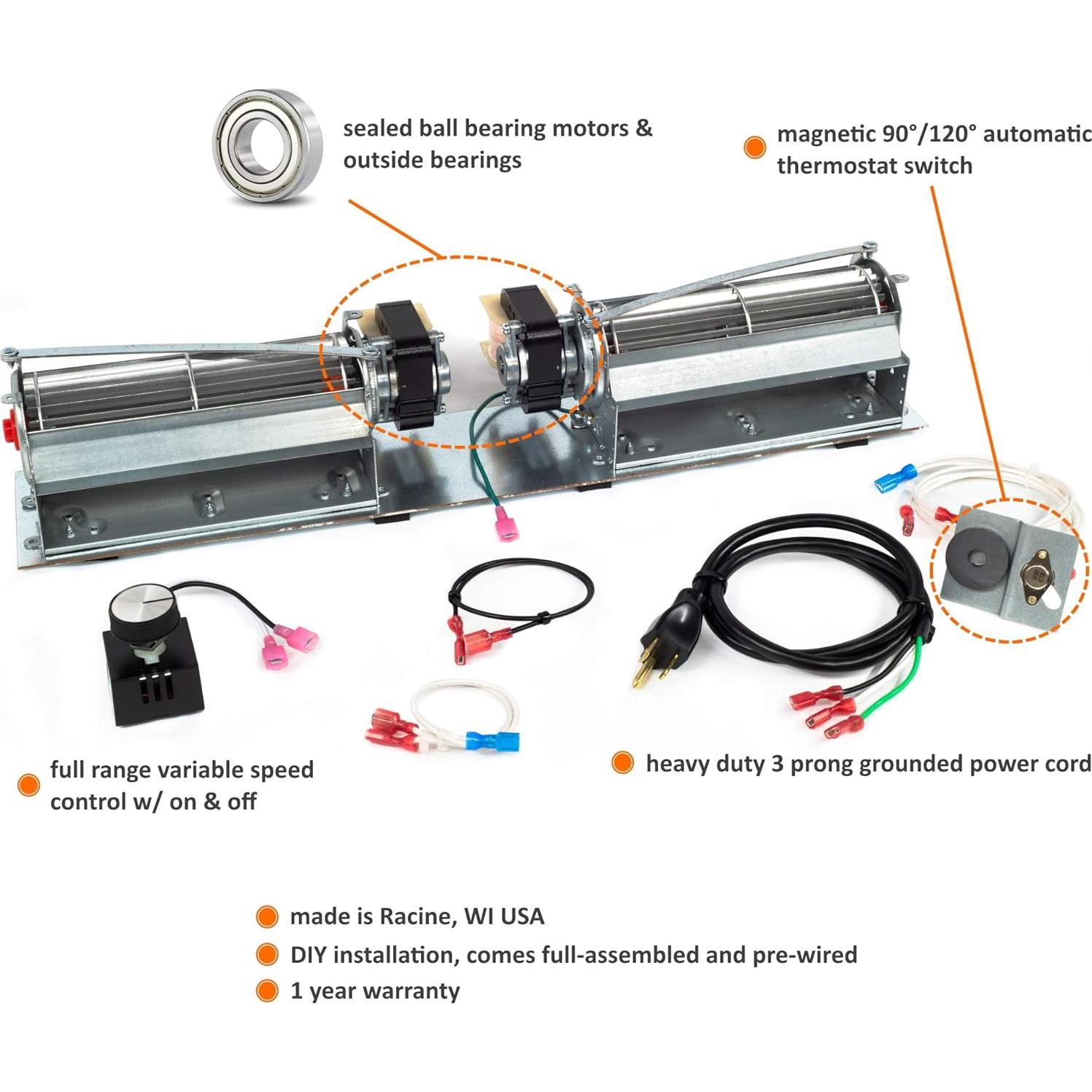 sealed ball bearing motors & outside bearings

magnetic 90°/120° automatic thermostat switch

full range variable speed control w/ on & off

heavy duty 3 prong grounded power cord

made is Racine, WI USA

DIY installation, comes full-assembled and pre-wired

1 year warranty