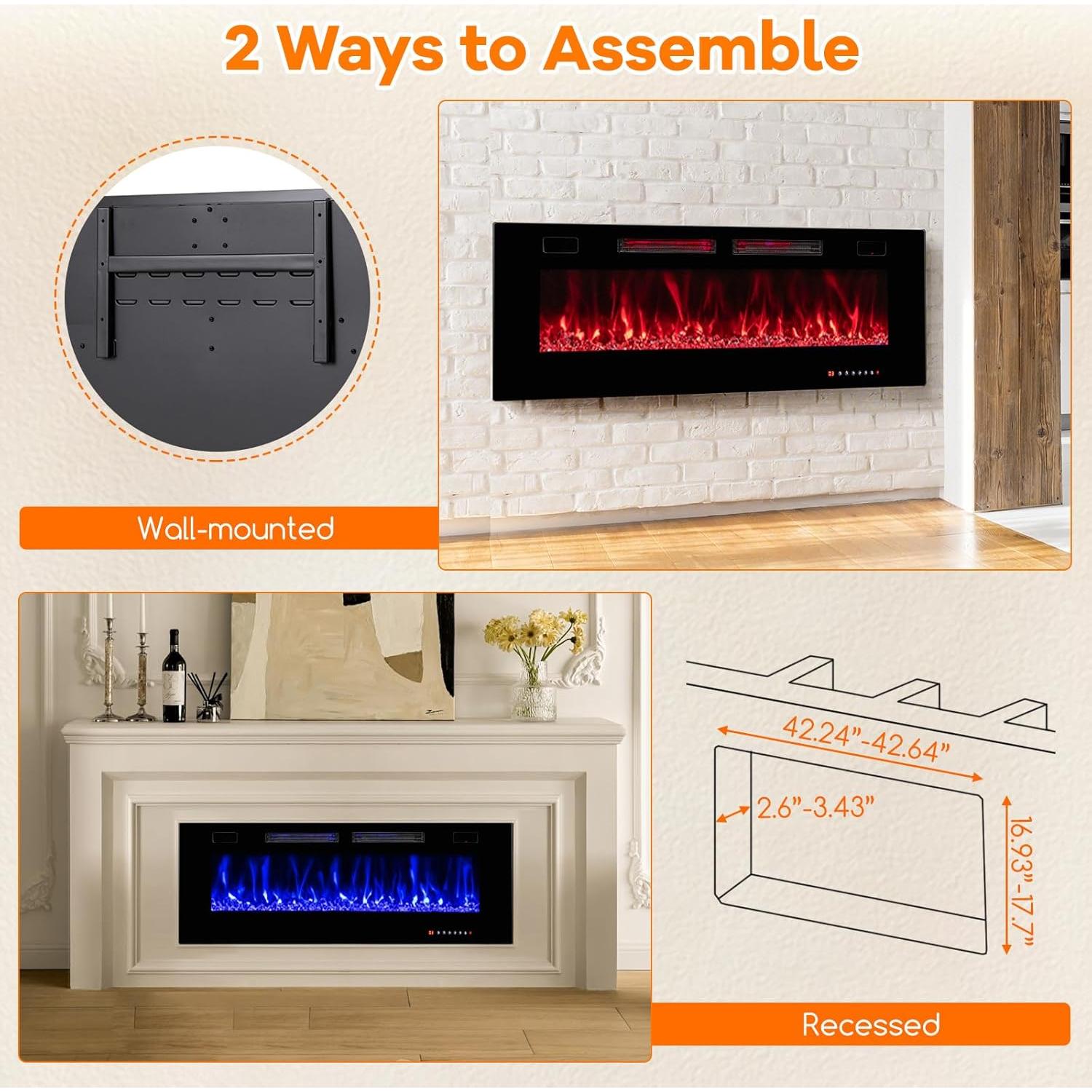 2 Ways to Assemble

Wall-mounted

42.24"-42.64"

2.6"-3.43"

16.93"-17.7"

Recessed