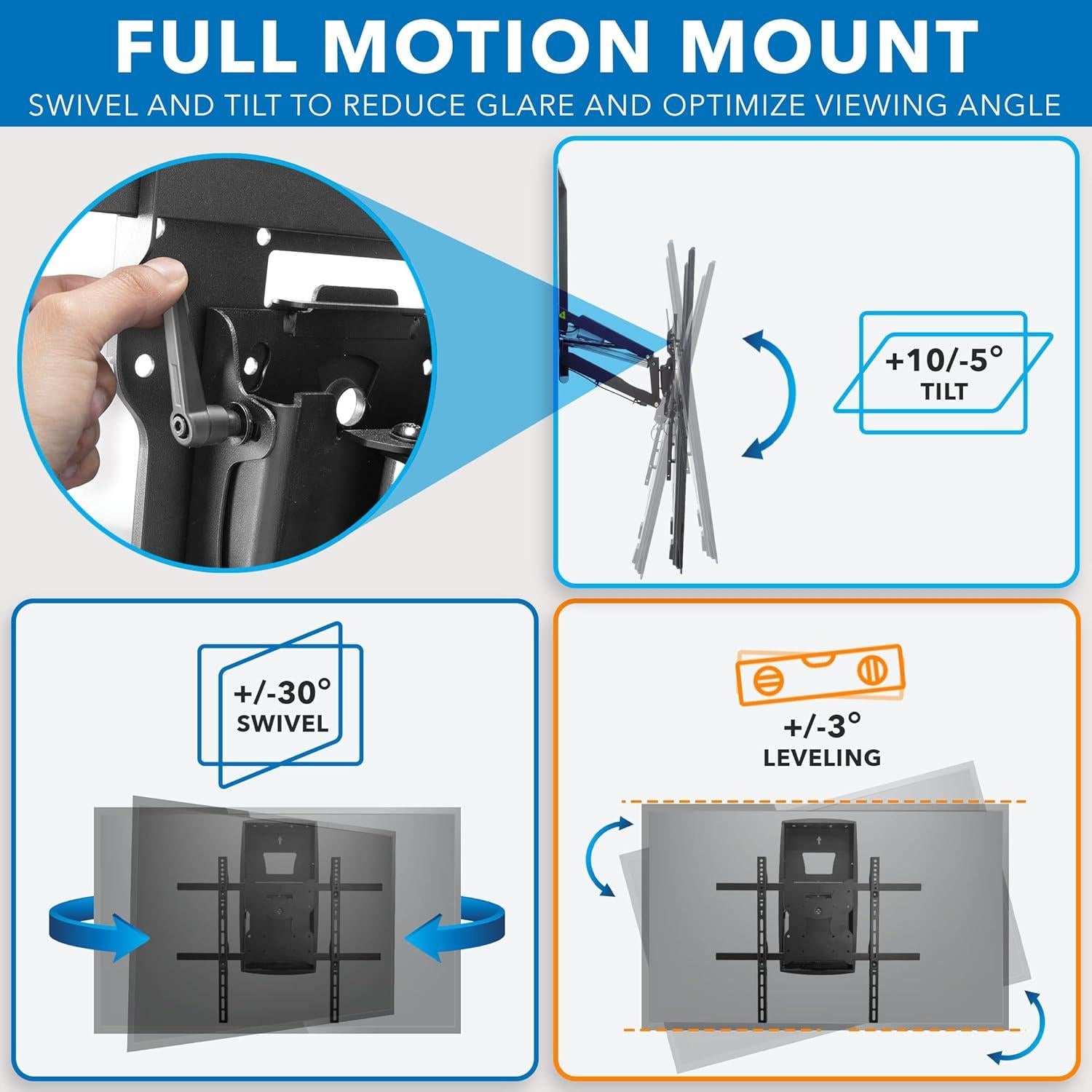 FULL MOTION MOUNT
SWIVEL AND TILT TO REDUCE GLARE AND OPTIMIZE VIEWING ANGLE

+10/-5°
TILT

+/-30°
SWIVEL

+/-3°
LEVELING