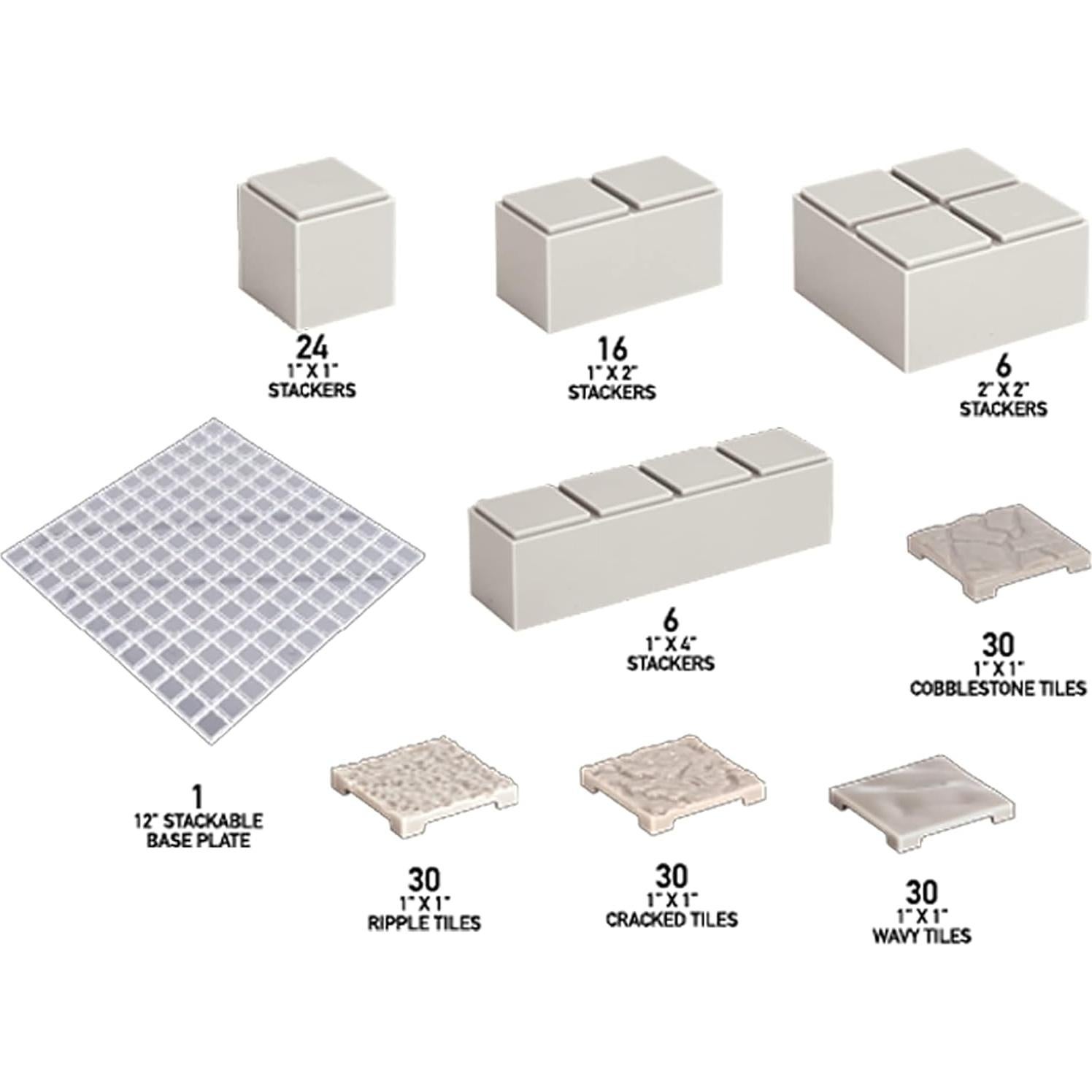 24
1" X 1"
STACKERS

16
1" X 2"
STACKERS

6
2" X 2"
STACKERS

6
1" X 4"
STACKERS

30
1" X 1"
COBBLESTONE TILES

1
12" STACKABLE
BASE PLATE

30
1" X 1"
RIPPLE TILES

30
1" X 1"
CRACKED TILES

30
1" X 1"
WAVY TILES