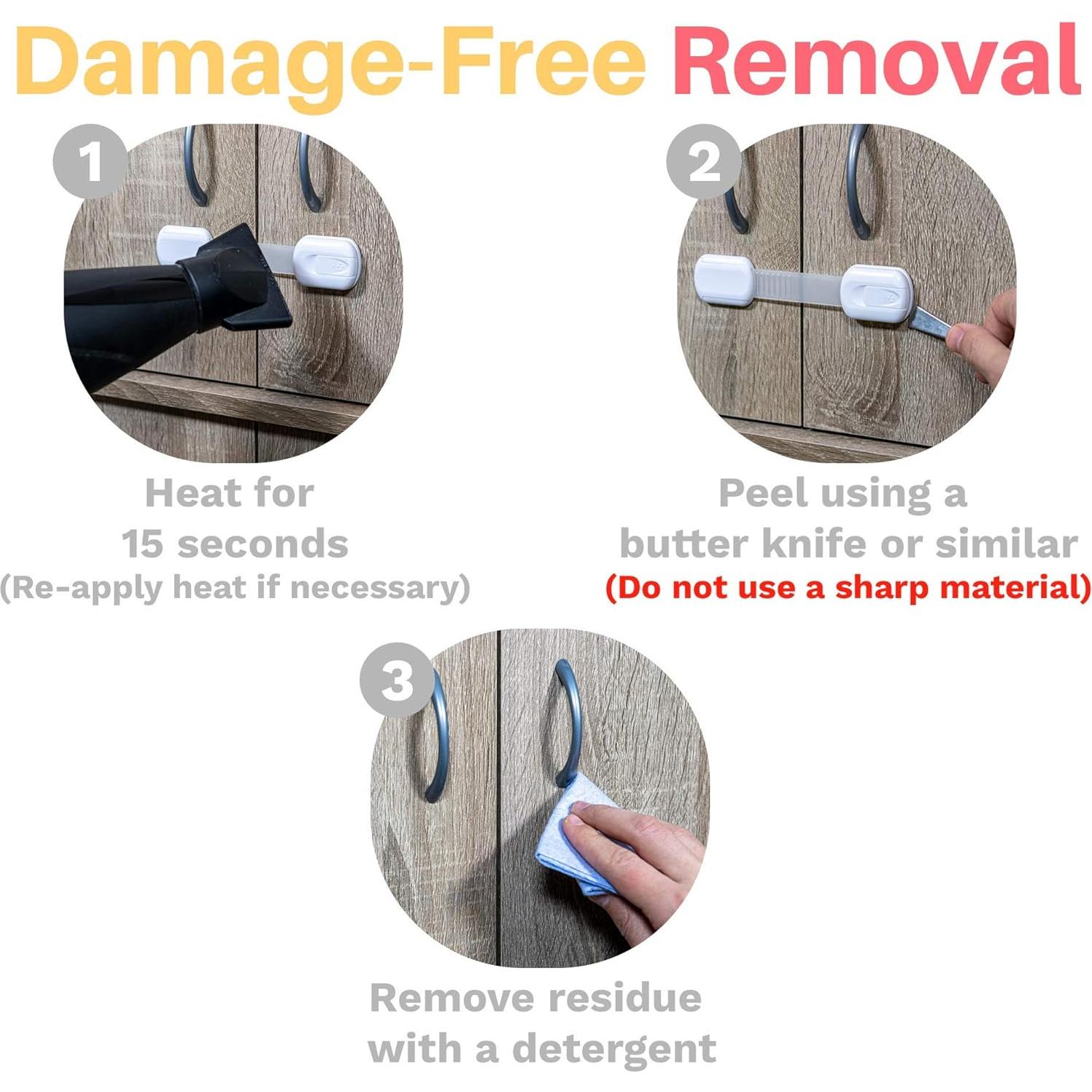 Damage-Free Removal

1

Heat for 15 seconds
(Re-apply heat if necessary)

2

Peel using a butter knife or similar
(Do not use a sharp material)

3

Remove residue with a detergent