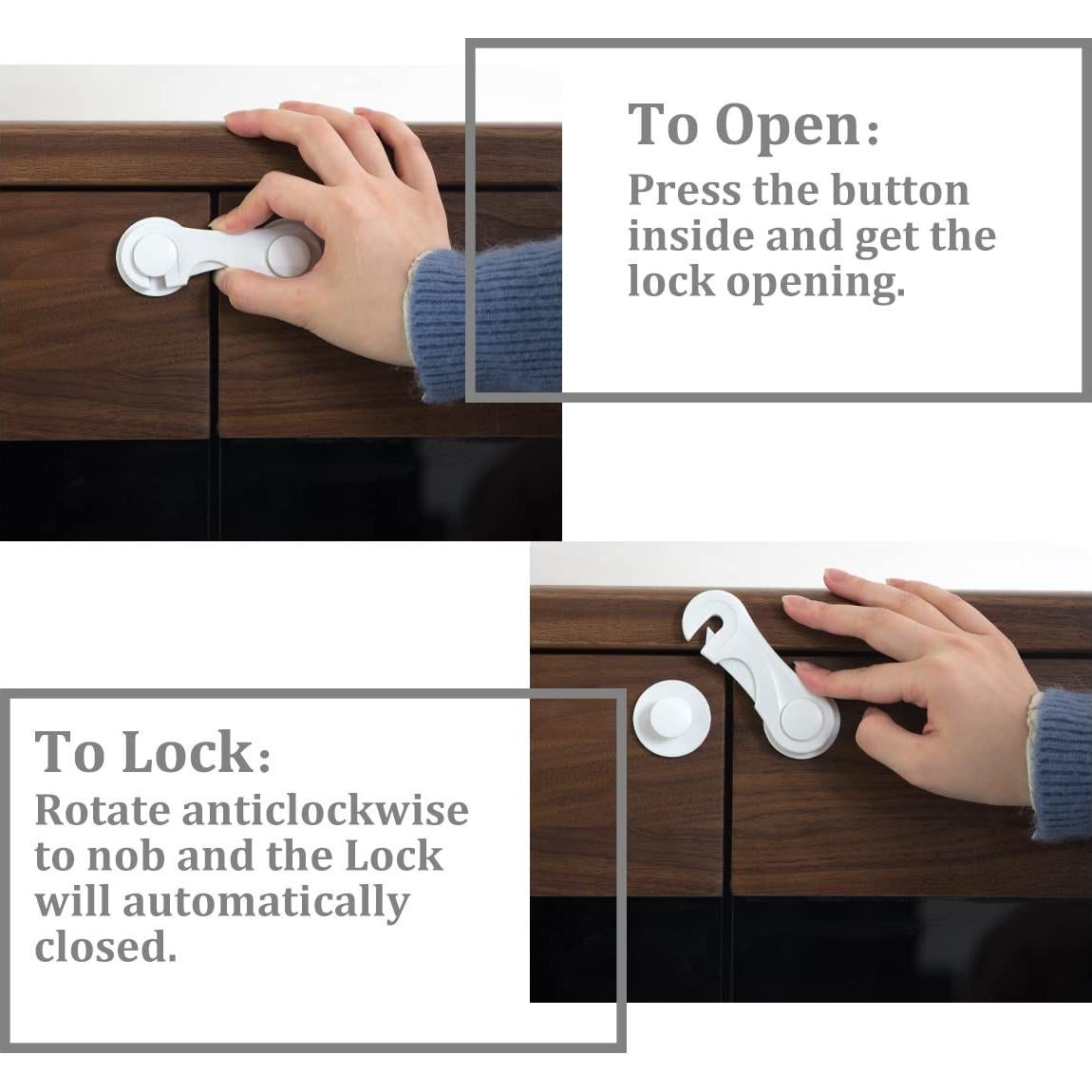 To Open:
Press the button inside and get the lock opening.

To Lock:
Rotate anticlockwise to nob and the Lock will automatically closed.